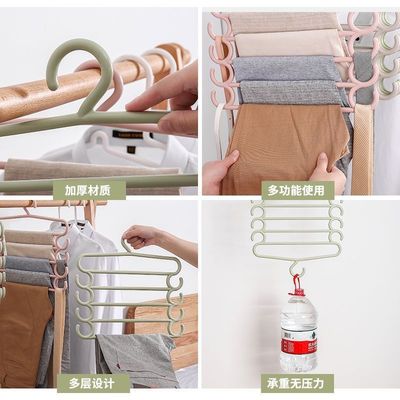 加厚材质

多功能使用

多层设计

承重无压力