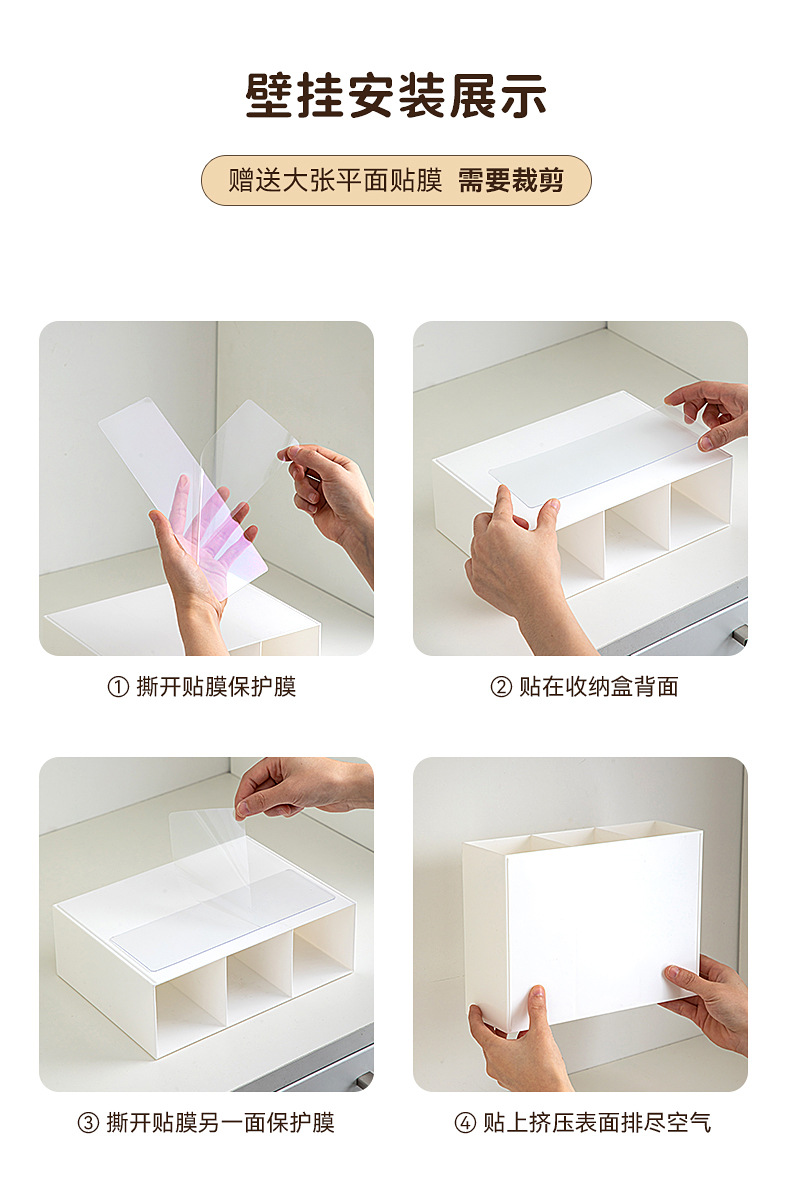 壁挂安装展示

赠送大张平面贴膜 需要裁剪

① 撕开贴膜保护膜

② 贴在收纳盒背面

③ 撕开贴膜另一面保护膜

④ 贴上挤压表面排尽空气