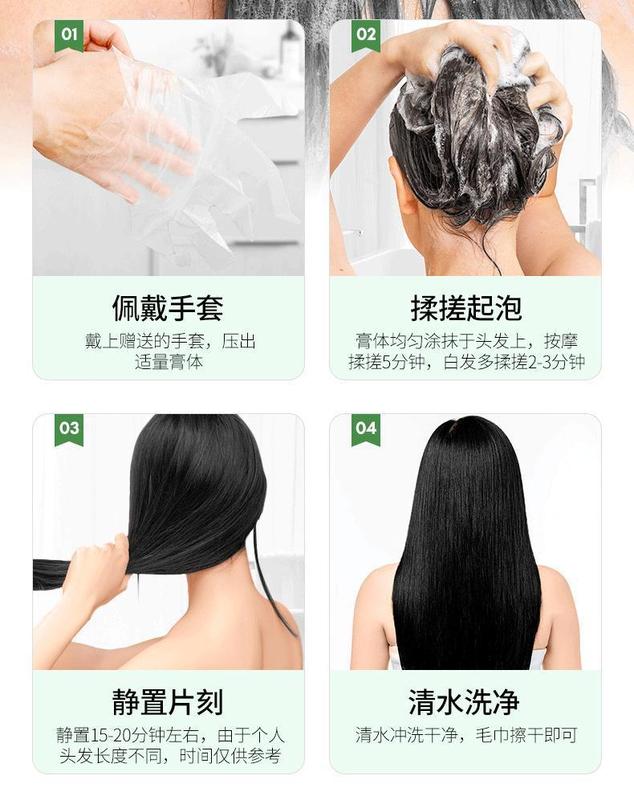 01

佩戴手套

戴上赠送的手套，压出适量膏体

02

揉搓起泡

膏体均匀涂抹于头发上，按摩揉搓5分钟，白发多揉搓2-3分钟

03

静置片刻

静置15-20分钟左右，由于个人头发长度不同，时间仅供参考

04

清水洗净

清水冲洗干净，毛巾擦干即可