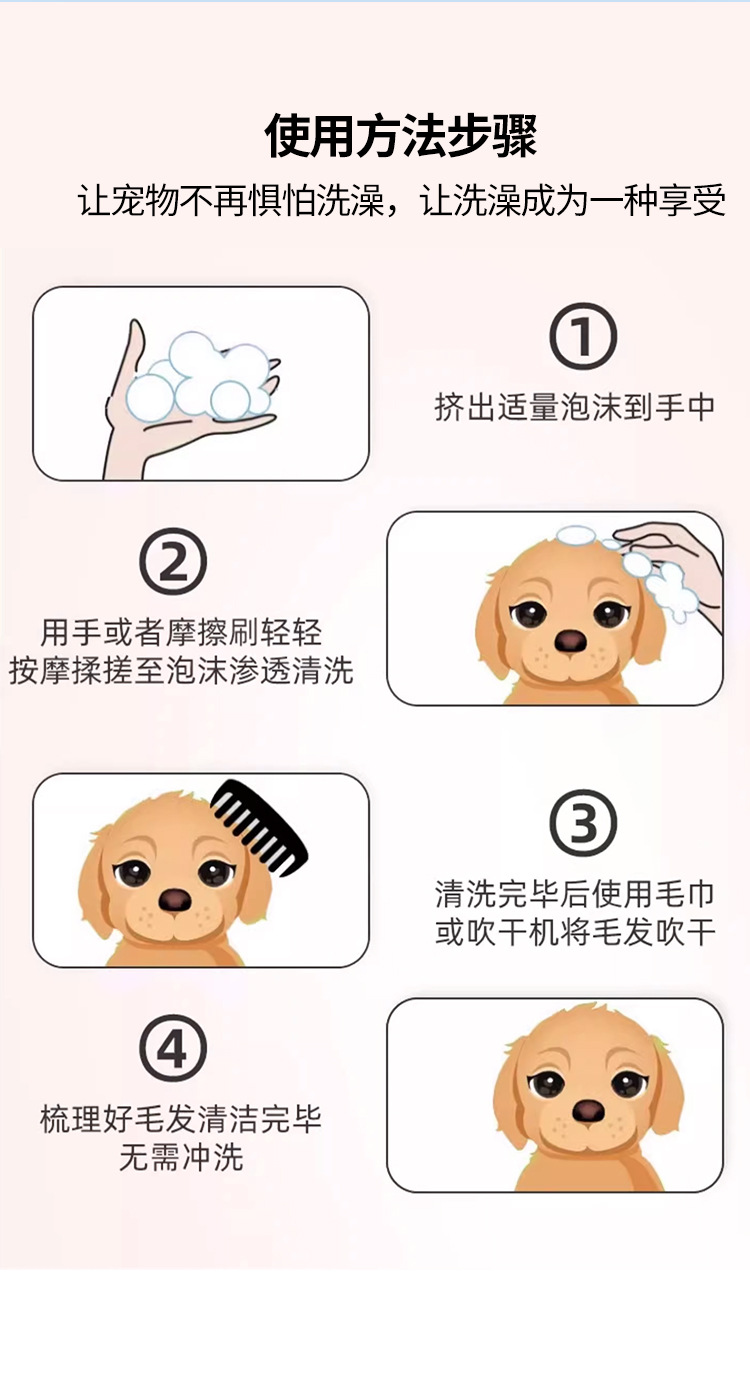 使用方法步骤

让宠物不再惧怕洗澡，让洗澡成为一种享受

①
挤出适量泡沫到手中

②
用手或者摩擦刷轻轻
按摩揉搓至泡沫渗透清洗

③
清洗完毕后使用毛巾
或吹干机将毛发吹干

④
梳理好毛发清洁完毕
无需冲洗