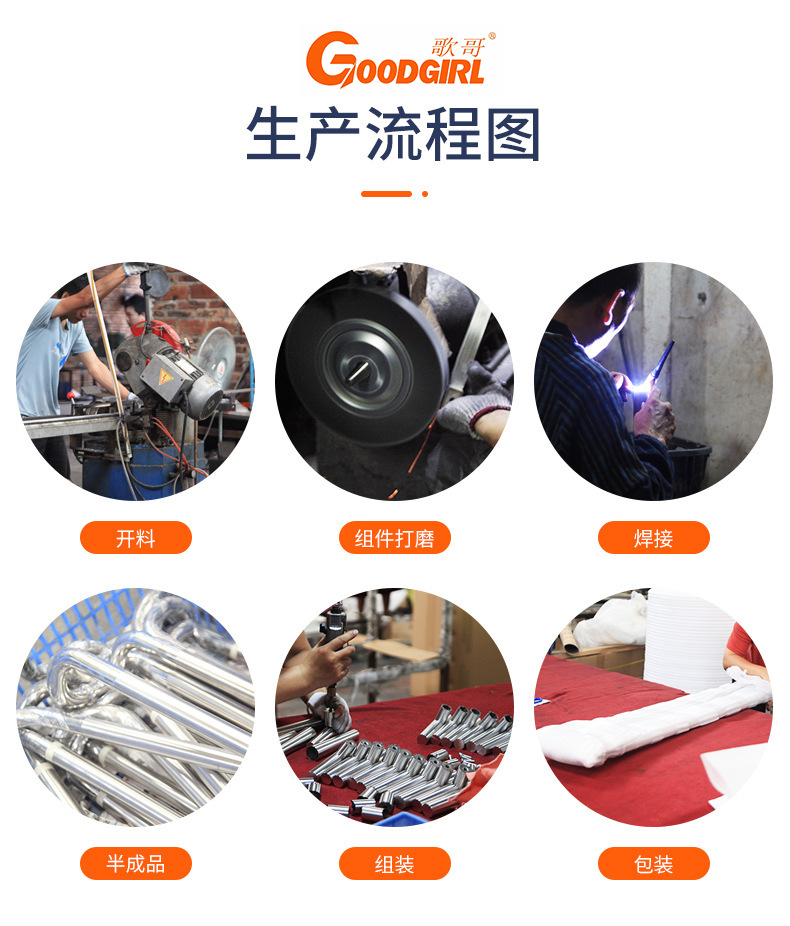 歌哥®
GOODGIRL

生产流程图

开料

组件打磨

焊接

半成品

组装

包装