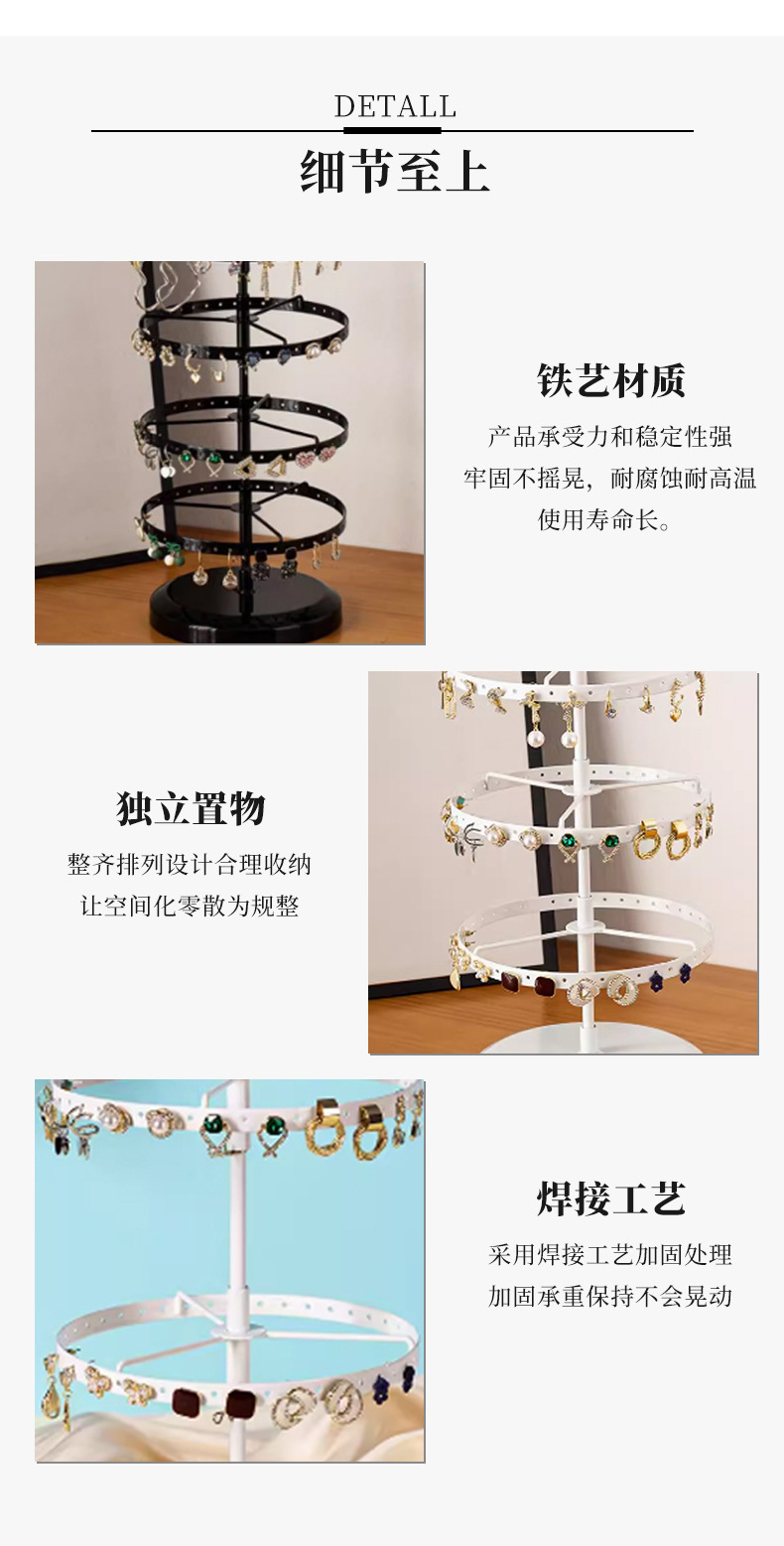 DETALL
细节至上

铁艺材质
产品承受力和稳定性强
牢固不摇晃，耐腐蚀耐高温
使用寿命长。

独立置物
整齐排列设计合理收纳
让空间化零散为规整

焊接工艺
采用焊接工艺加固处理
加固承重保持不会晃动