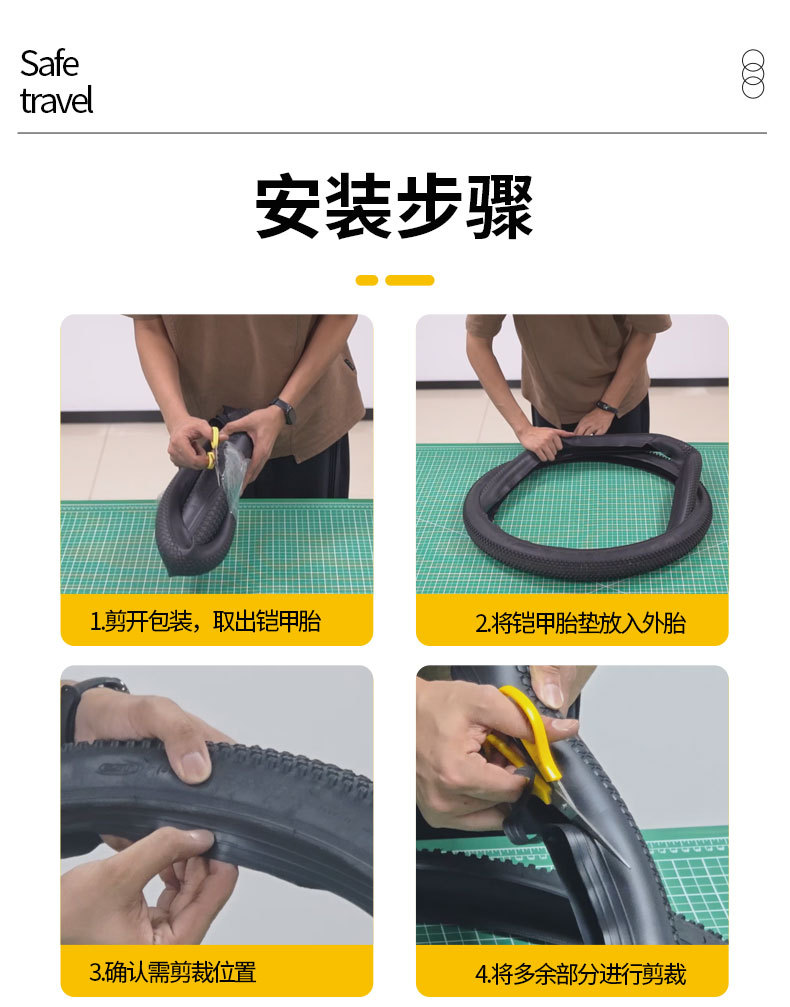 Safe travel

安装步骤

1.剪开包装，取出铠甲胎

2.将铠甲胎垫放入外胎

3.确认需剪裁位置

4.将多余部分进行剪裁