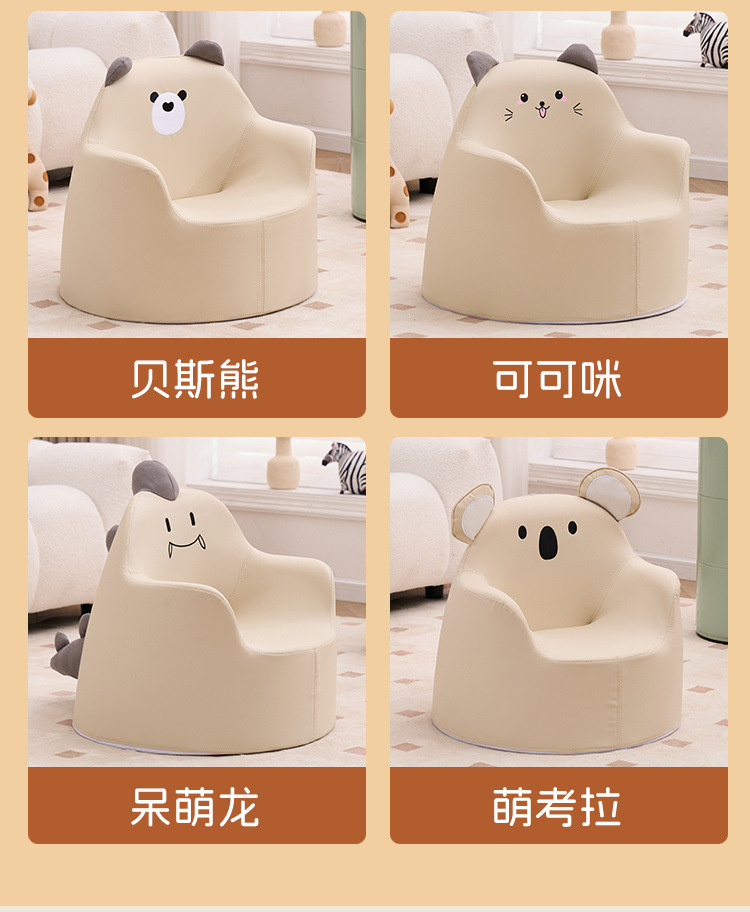 贝斯熊

可可咪

呆萌龙

萌考拉