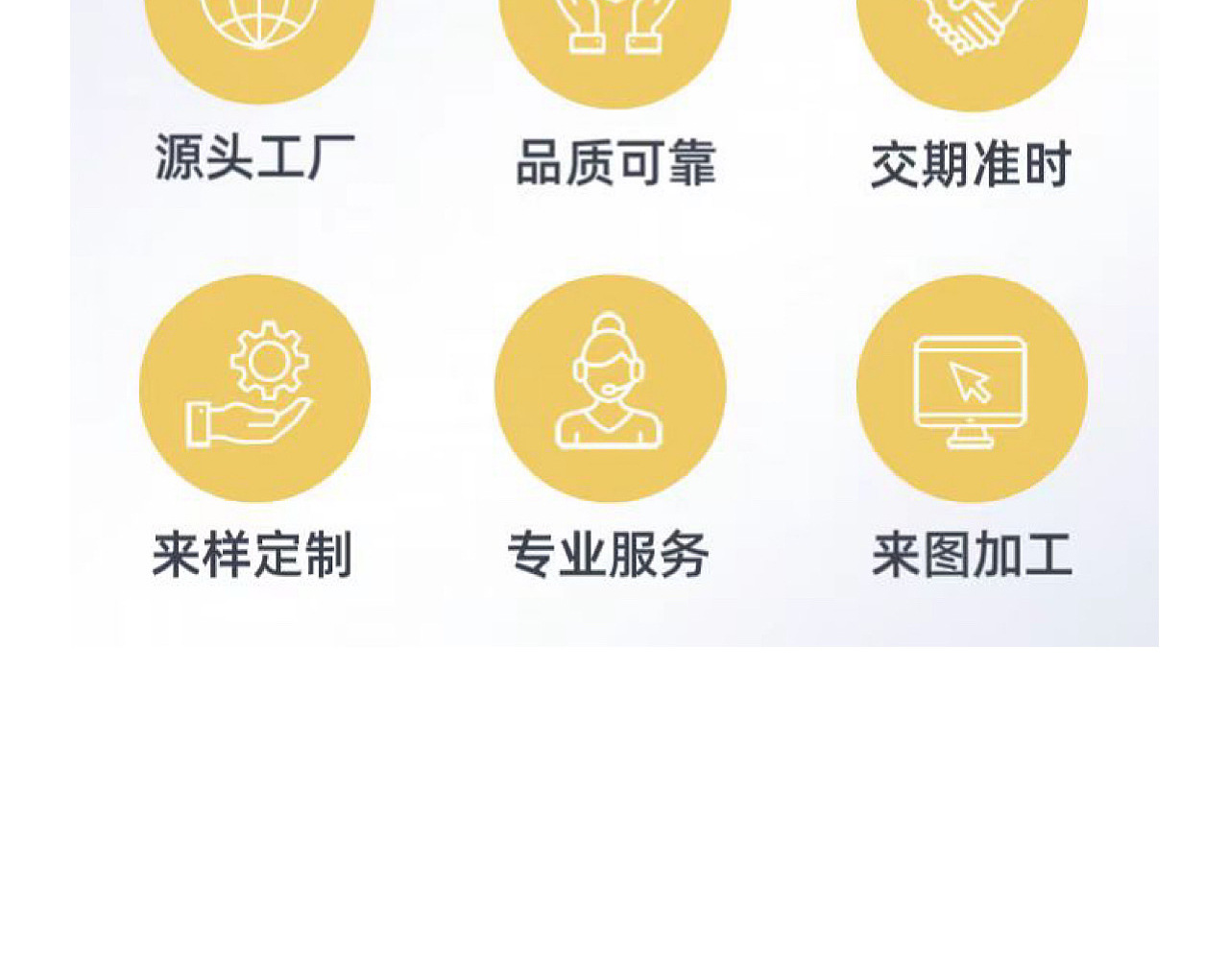 源头工厂

品质可靠

交期准时

来样定制

专业服务

来图加工