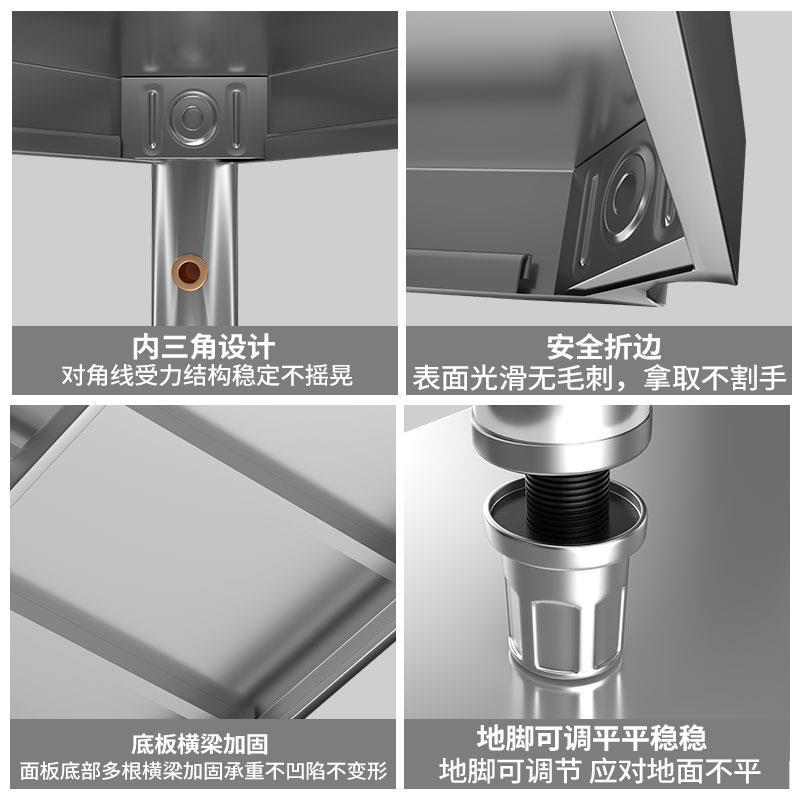 内三角设计
对角线受力结构稳定不摇晃

安全折边
表面光滑无毛刺，拿取不割手

底板横梁加固
面板底部多根横梁加固承重不凹陷不变形

地脚可调平平稳稳
地脚可调节 应对地面不平