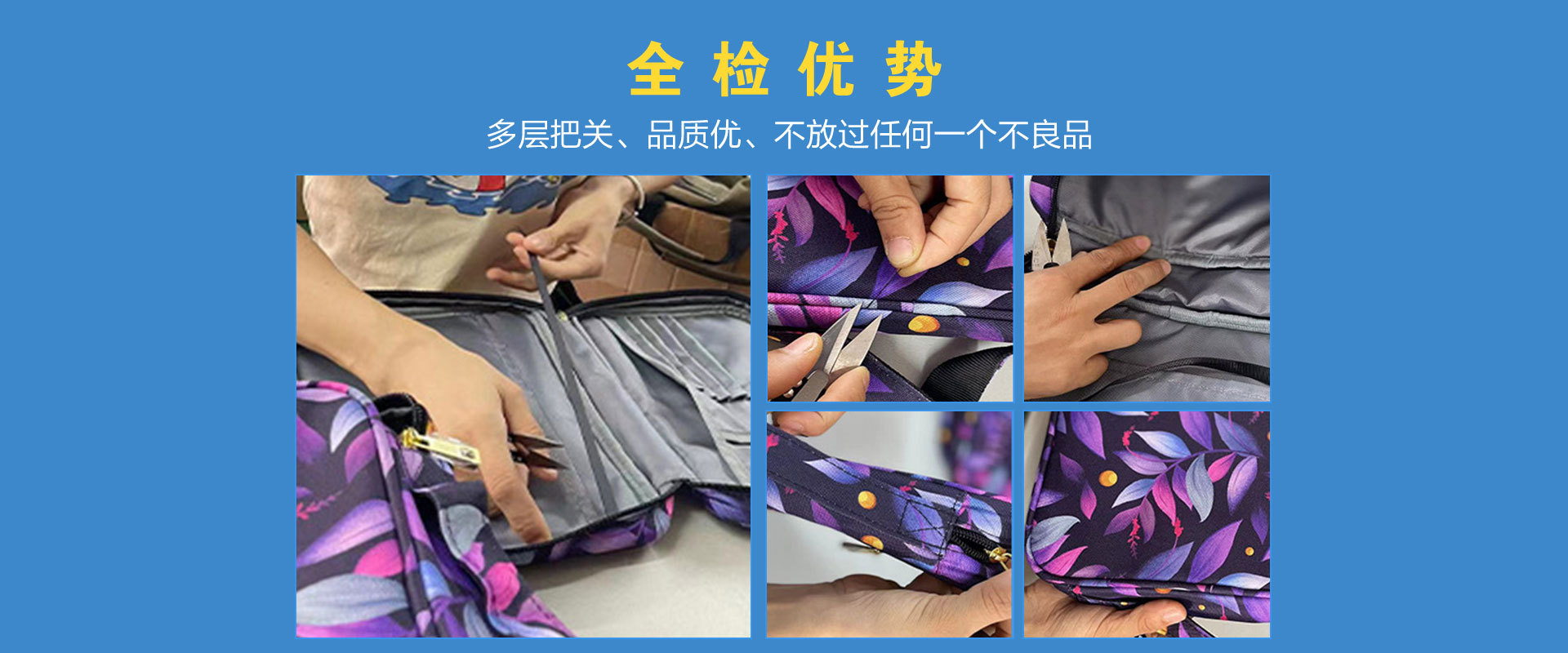 全 检 优 势

多层把关、品质优、不放过任何一个不良品