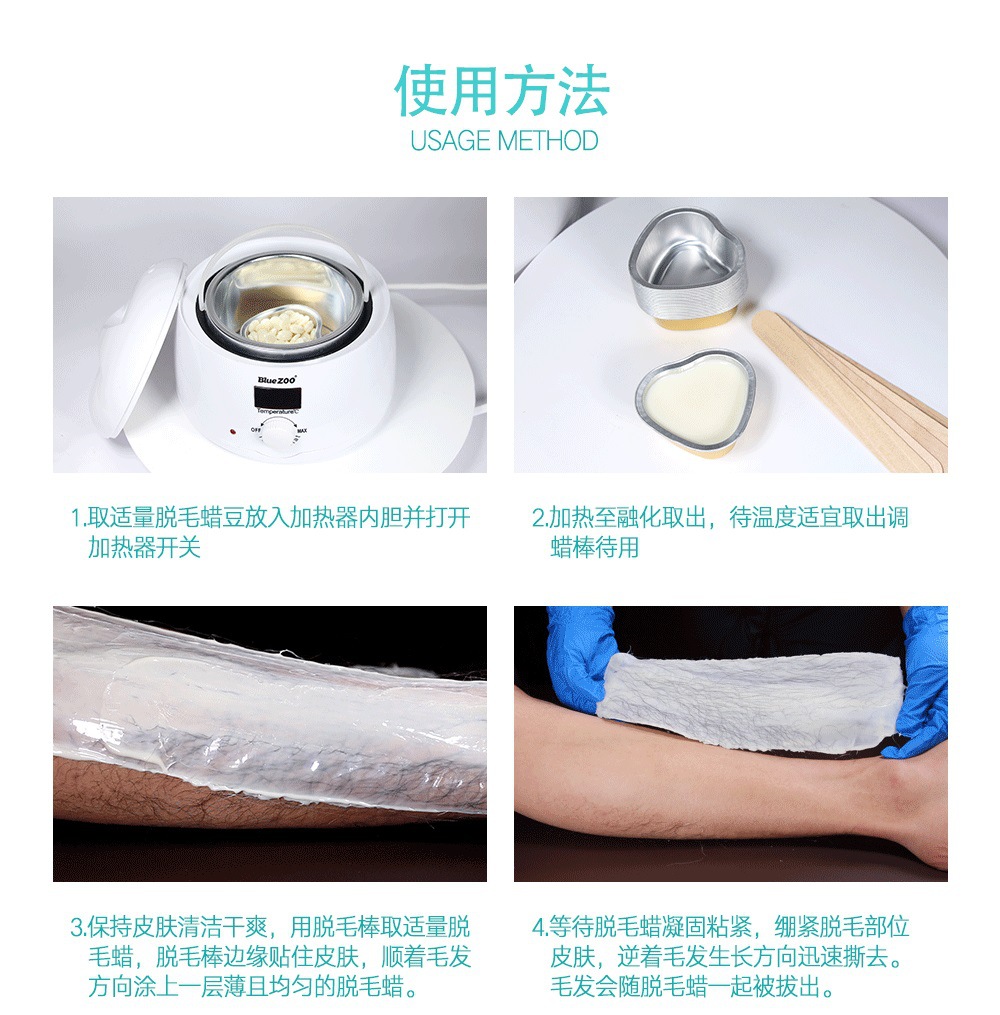 使用方法
USAGE METHOD

BlueZOO
Temperature℃
OFF
MAX

1.取适量脱毛蜡豆放入加热器内胆并打开加热器开关

2.加热至融化取出，待温度适宜取出调蜡棒待用

3.保持皮肤清洁干爽，用脱毛棒取适量脱毛蜡，脱毛棒边缘贴住皮肤，顺着毛发方向涂上一层薄且均匀的脱毛蜡。

4.等待脱毛蜡凝固粘紧，绷紧脱毛部位皮肤，逆着毛发生长方向迅速撕去。毛发会随脱毛蜡一起被拔出。