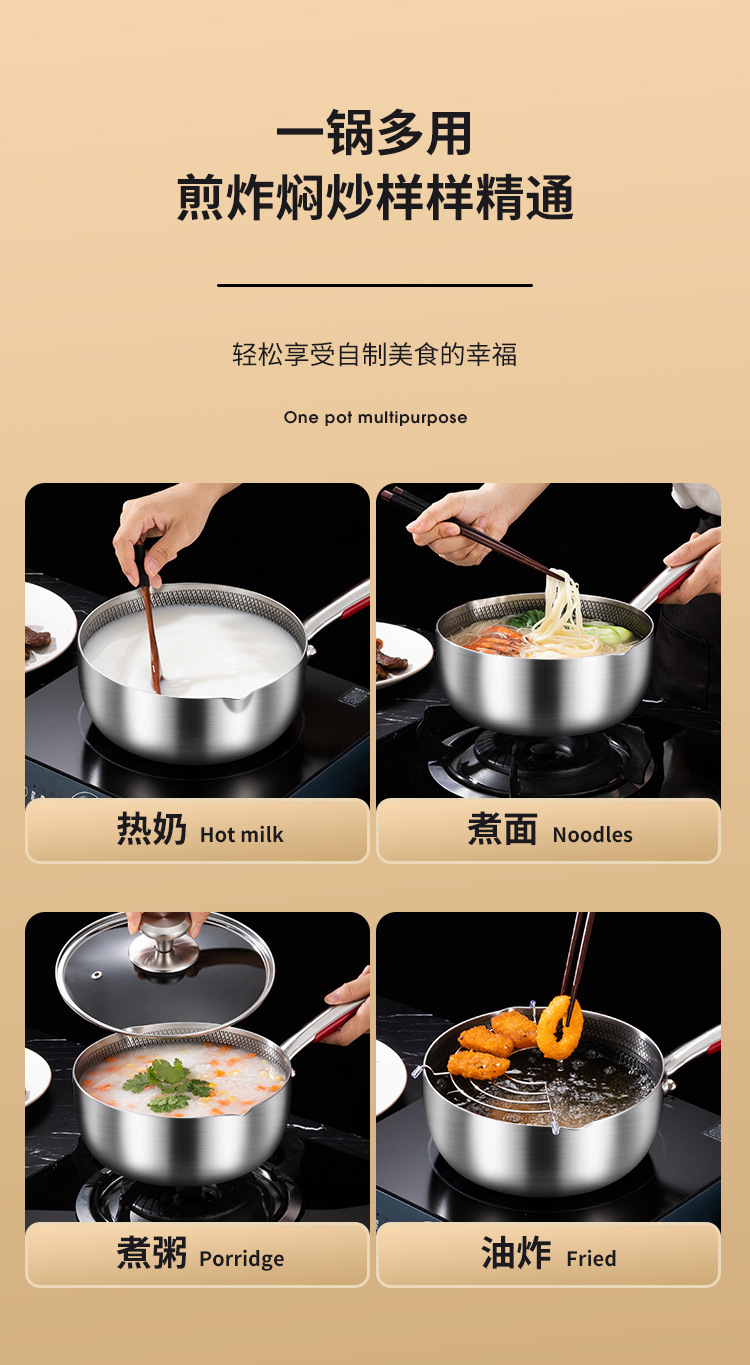 一锅多用
煎炸焖炒样样精通

轻松享受自制美食的幸福

One pot multipurpose

热奶 Hot milk

煮面 Noodles

煮粥 Porridge

油炸 Fried