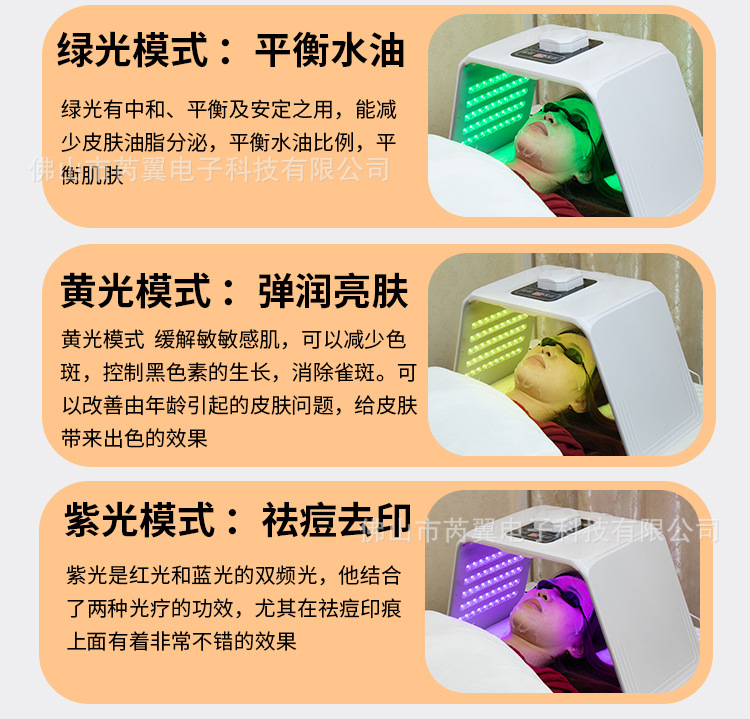 绿光模式：平衡水油

绿光有中和、平衡及安定之用，能减少皮肤油脂分泌，平衡水油比例，平衡肌肤

佛山市芮翼电子科技有限公司

黄光模式：弹润亮肤

黄光模式 缓解敏敏感肌，可以减少色斑，控制黑色素的生长，消除雀斑。可以改善由年龄引起的皮肤问题，给皮肤带来出色的效果

紫光模式：祛痘去印

佛山市芮翼电子科技有限公司

紫光是红光和蓝光的双频光，他结合了两种光疗的功效，尤其在祛痘印痕上面有着非常不错的效果