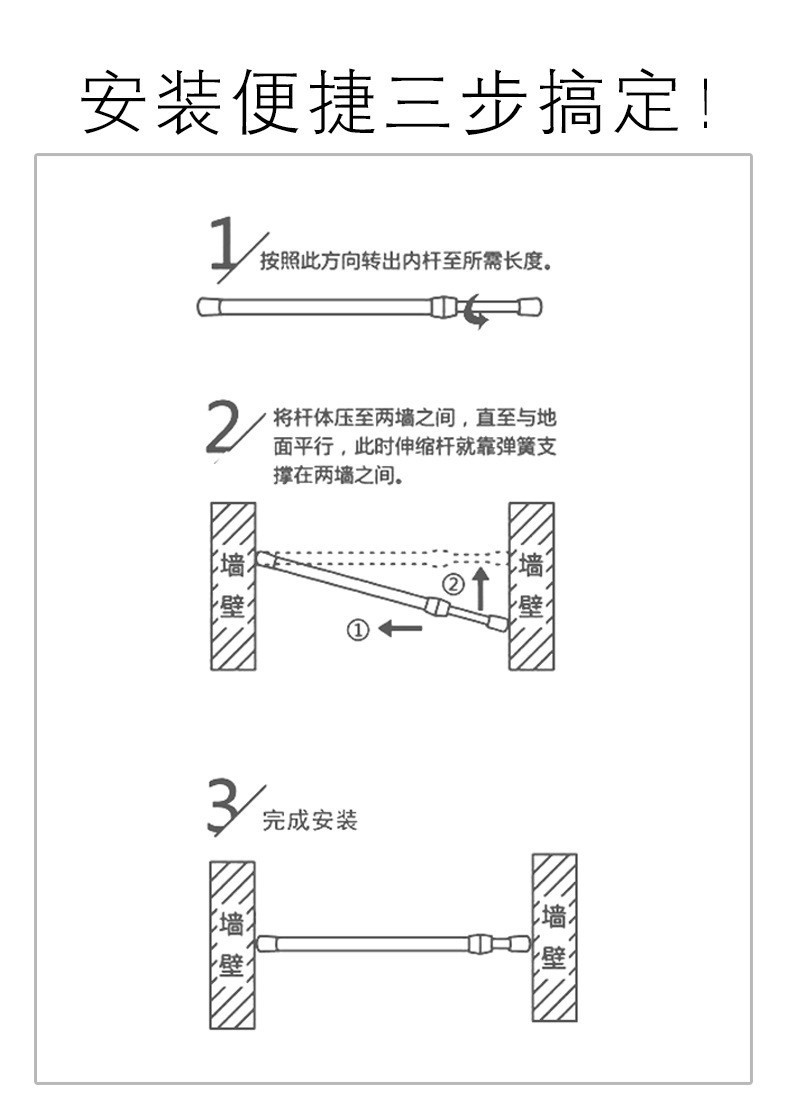 安装便捷三步搞定！

1 按照此方向转出内杆至所需长度。

2 将杆体压至两墙之间，直至与地面平行，此时伸缩杆就靠弹簧支撑在两墙之间。

墙壁

②

①

墙壁

3 完成安装

墙壁

墙壁