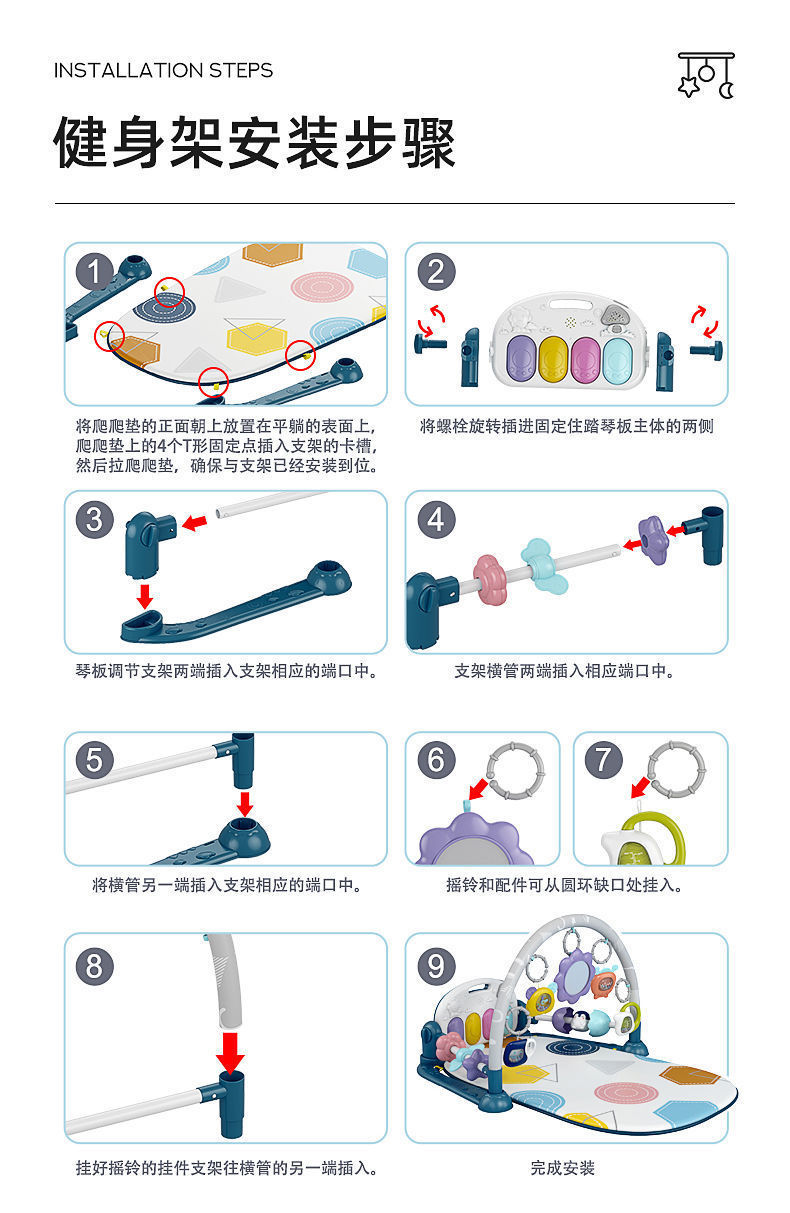 INSTALLATION STEPS

健身架安装步骤

1

将爬爬垫的正面朝上放置在平躺的表面上，爬爬垫上的4个T形固定点插入支架的卡槽，然后拉爬爬垫，确保与支架已经安装到位。

2

将螺栓旋转插进固定住踏琴板主体的两侧

3

琴板调节支架两端插入支架相应的端口中。

4

支架横管两端插入相应端口中。

5

将横管另一端插入支架相应的端口中。

6

7

摇铃和配件可从圆环缺口处挂入。

8

挂好摇铃的挂件支架往横管的另一端插入。

9

完成安装