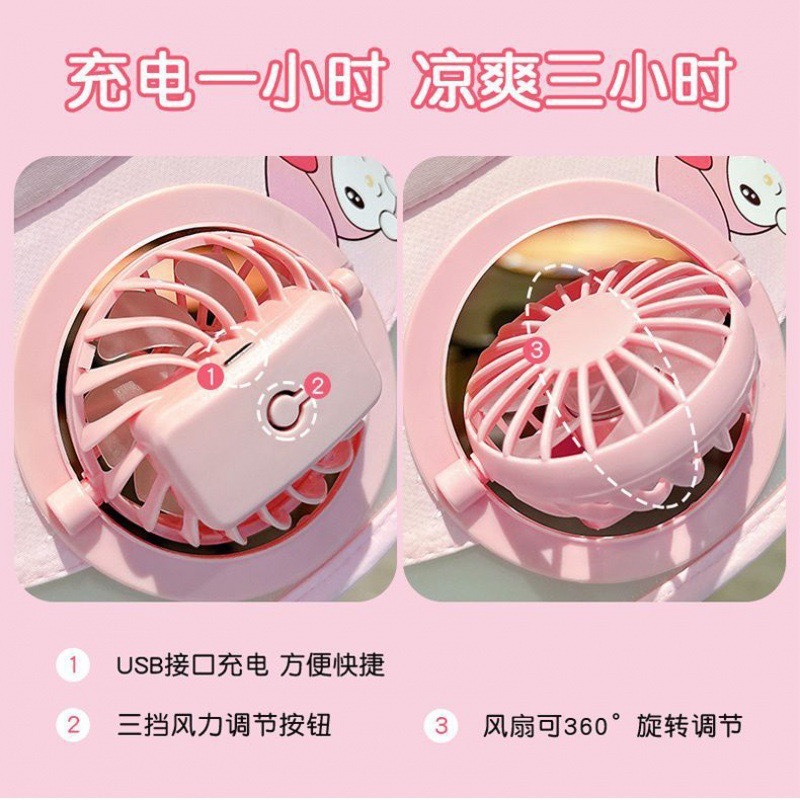 充电一小时 凉爽三小时

1

2

3

1 USB接口充电 方便快捷

2 三挡风力调节按钮

3 风扇可360°旋转调节