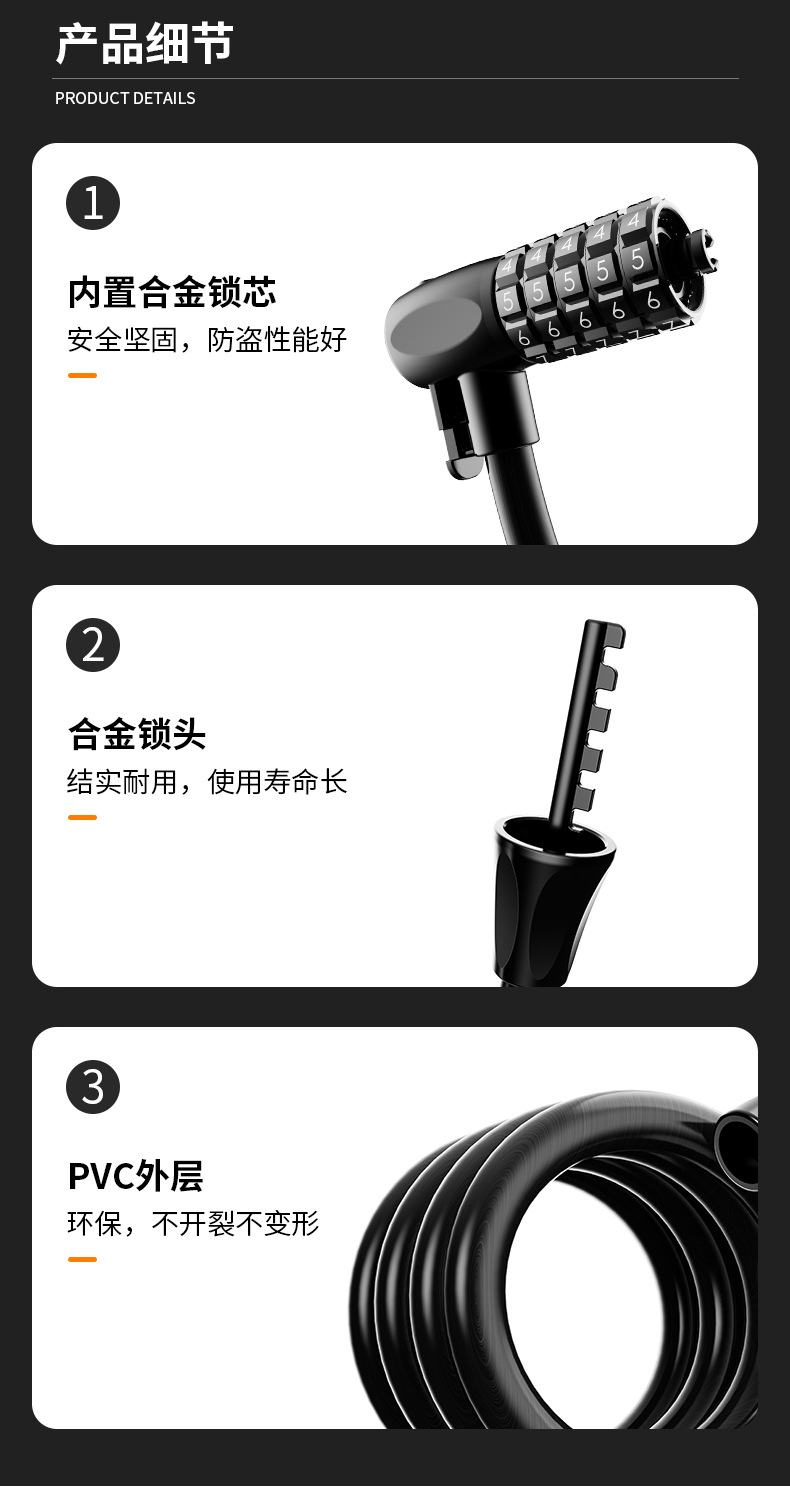 产品细节

PRODUCT DETAILS

1

内置合金锁芯

安全坚固，防盗性能好

4 4 4 4 4
5 5 5 5 5
6 6 6 6 6

2

合金锁头

结实耐用，使用寿命长

3

PVC外层

环保，不开裂不变形