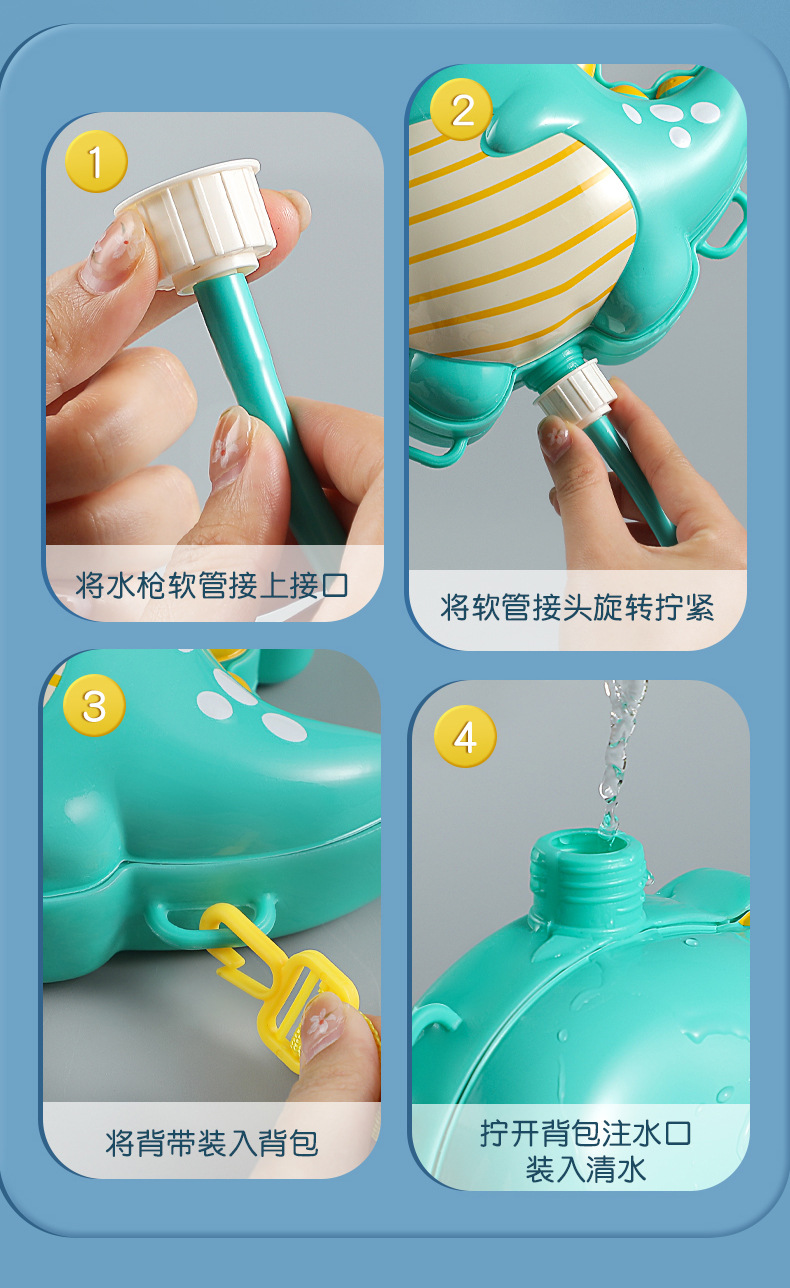 1

将水枪软管接上接口

2

将软管接头旋转拧紧

3

将背带装入背包

4

拧开背包注水口
装入清水