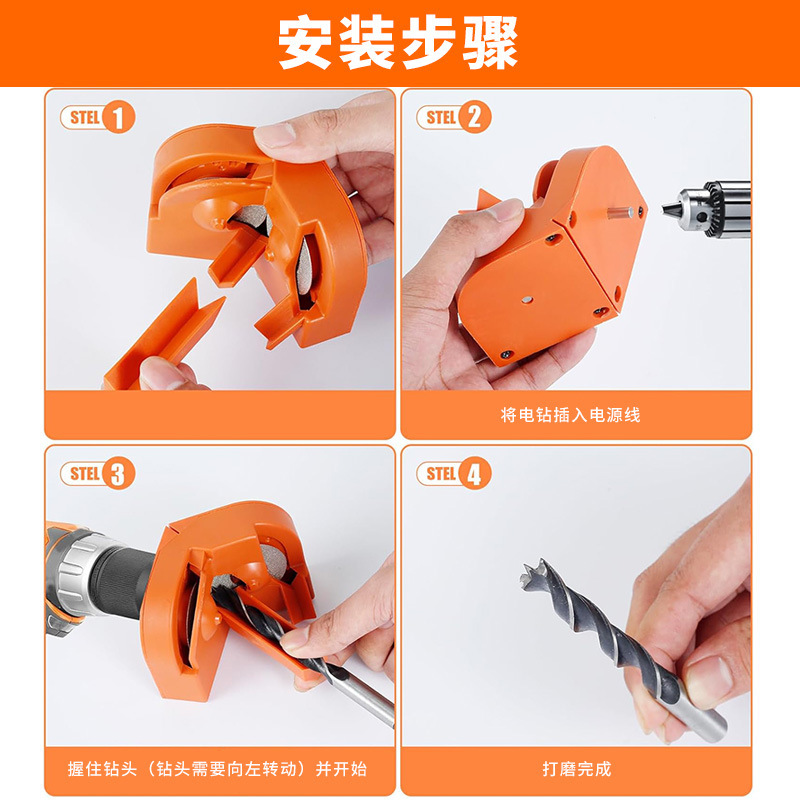 安装步骤

STEL 1

STEL 2

将电钻插入电源线

STEL 3

握住钻头（钻头需要向左转动）并开始

STEL 4

打磨完成