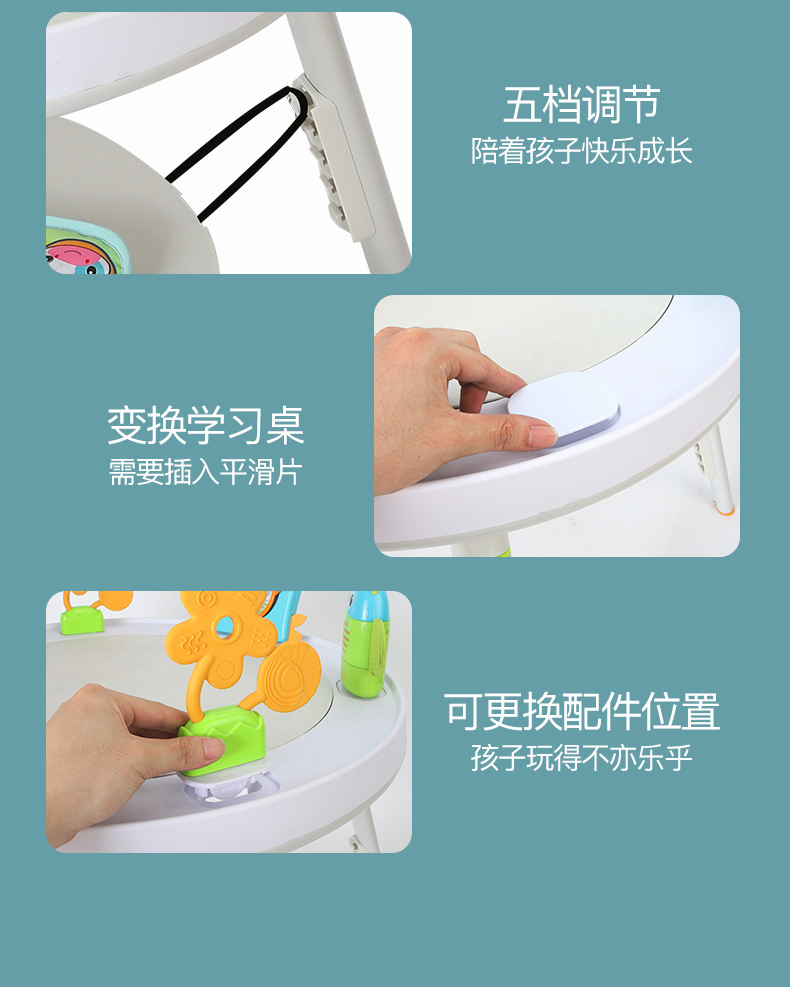 五档调节
陪着孩子快乐成长

变换学习桌
需要插入平滑片

可更换配件位置
孩子玩得不亦乐乎