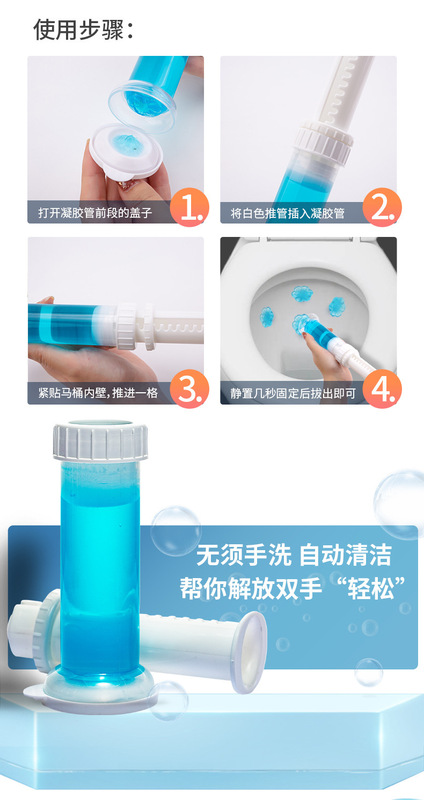 使用步骤：

打开凝胶管前段的盖子 1.

将白色推管插入凝胶管 2.

紧贴马桶内壁，推进一格 3.

静置几秒固定后拔出即可 4.

无须手洗 自动清洁
帮你解放双手“轻松”