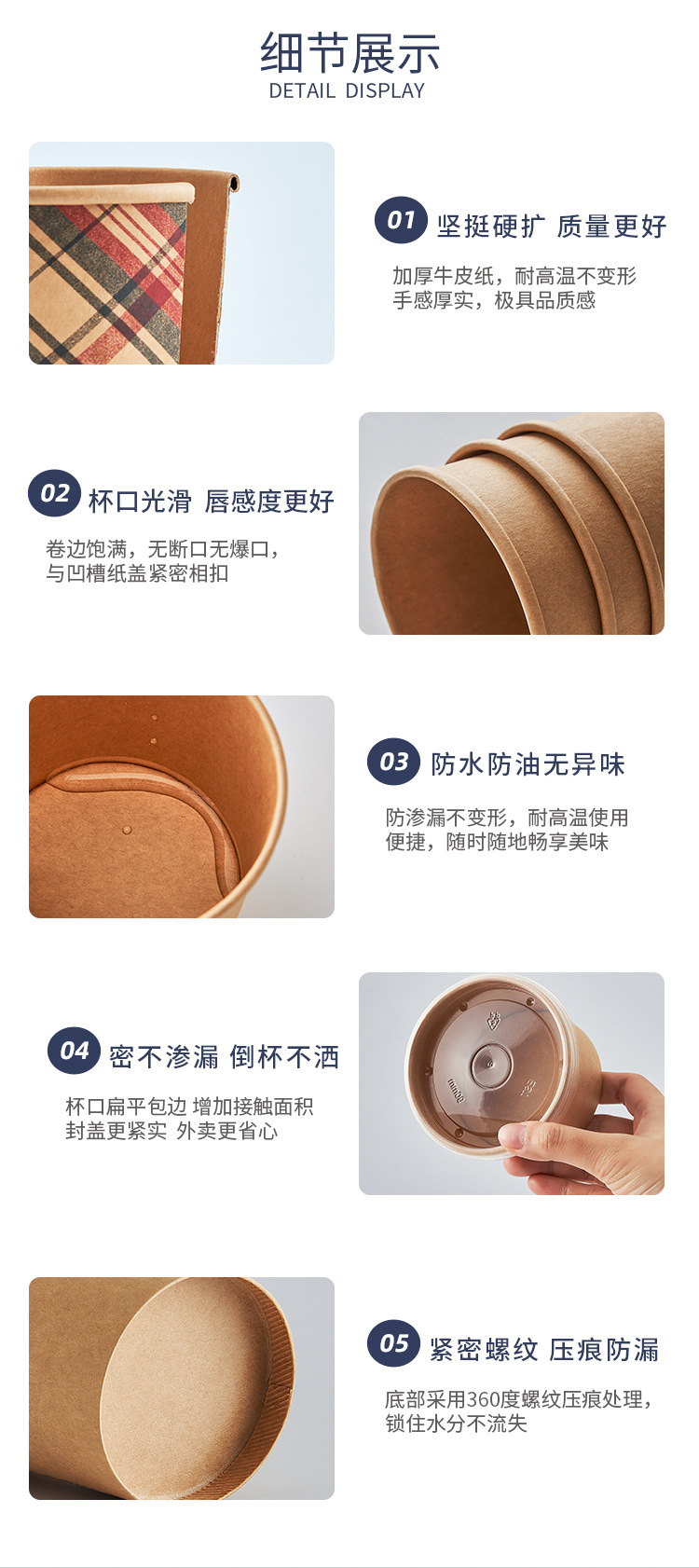 细节展示
DETAIL DISPLAY

01 坚挺硬扩 质量更好

加厚牛皮纸，耐高温不变形
手感厚实，极具品质感

02 杯口光滑 唇感度更好

卷边饱满，无断口无爆口，
与凹槽纸盖紧密相扣

03 防水防油无异味

防渗漏不变形，耐高温使用
便捷，随时随地畅享美味

04 密不渗漏 倒杯不洒

杯口扁平包边 增加接触面积
封盖更紧实 外卖更省心

05 紧密螺纹 压痕防漏

底部采用360度螺纹压痕处理，
锁住水分不流失