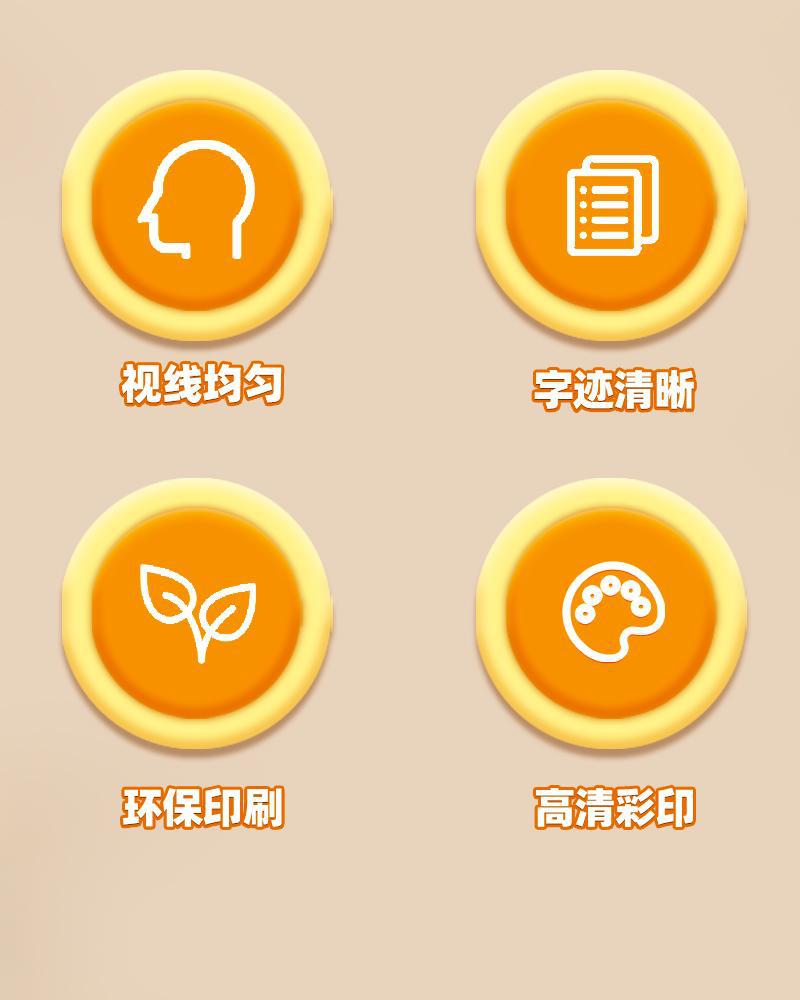 视线均匀

字迹清晰

环保印刷

高清彩印