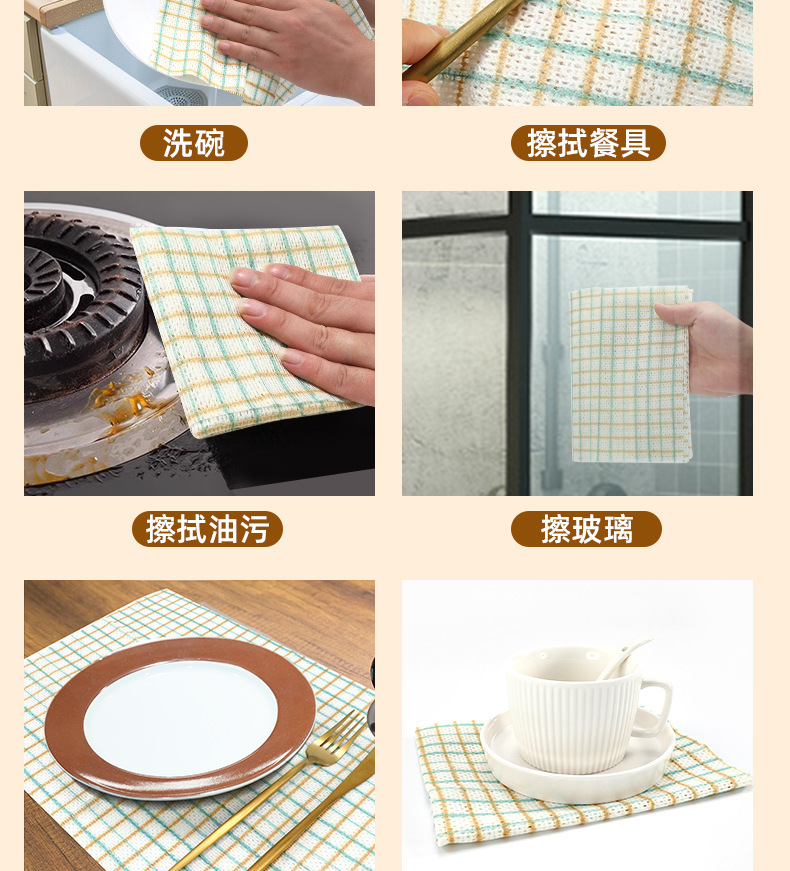 洗碗

擦拭餐具

擦拭油污

擦玻璃