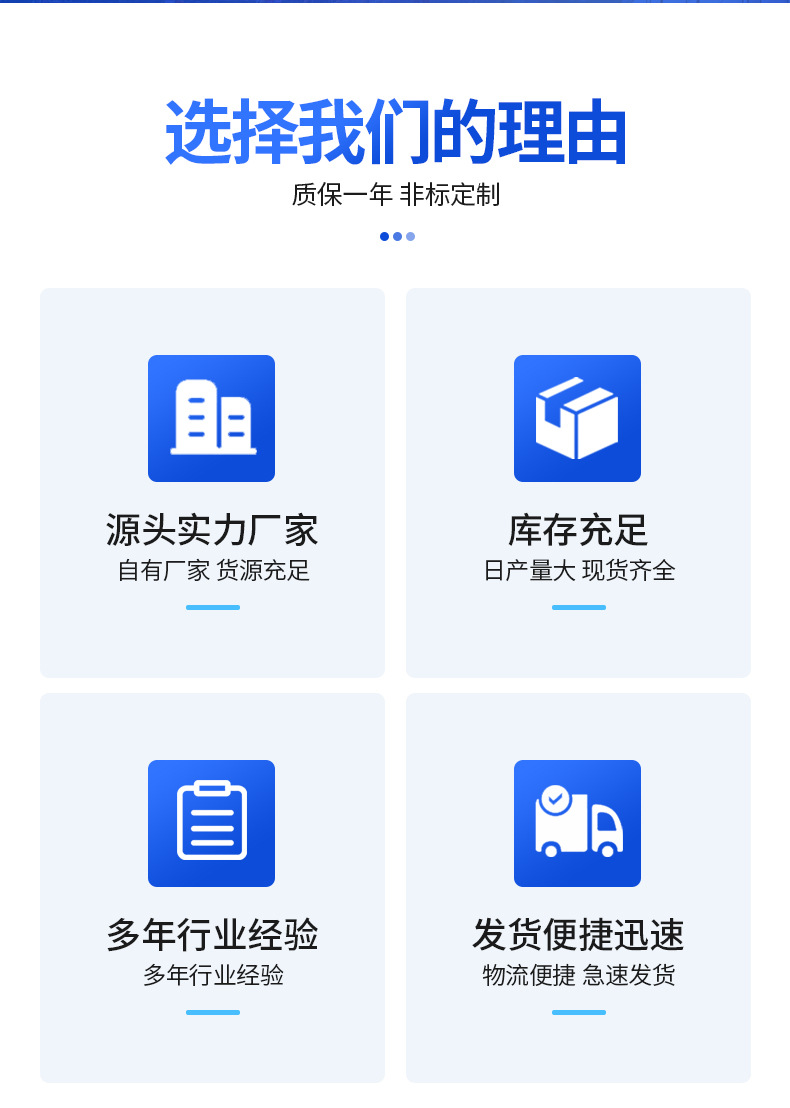 选择我们的理由

质保一年 非标定制

源头实力厂家

自有厂家 货源充足

库存充足

日产量大 现货齐全

多年行业经验

多年行业经验

发货便捷迅速

物流便捷 急速发货