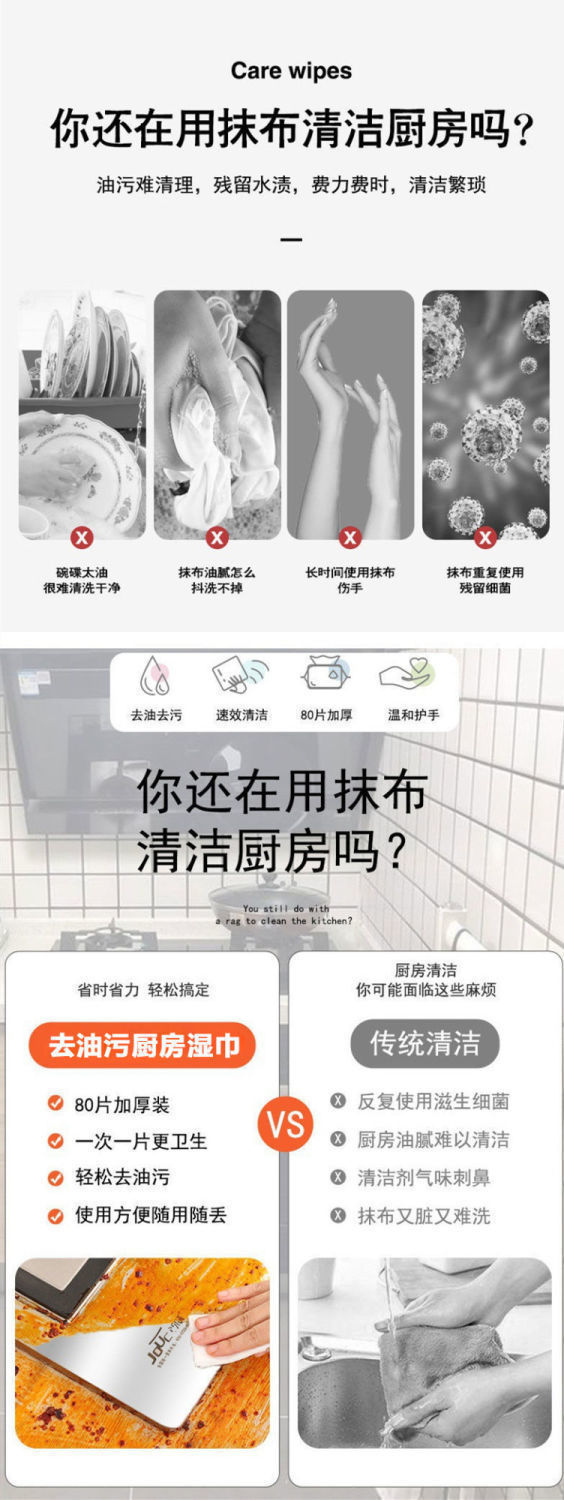 Care wipes

你还在用抹布清洁厨房吗？

油污难清理，残留水渍，费力费时，清洁繁琐

碗碟太油
很难清洗干净

抹布油腻怎么
抖洗不掉

长时间使用抹布
伤手

抹布重复使用
残留细菌

去油去污

速效清洁

80片加厚

温和护手

你还在用抹布
清洁厨房吗？

You still do with
a rag to clean the kitchen?

省时省力 轻松搞定

去油污厨房湿巾

80片加厚装

一次一片更卫生

轻松去油污

使用方便随用随丢

VS

厨房清洁
你可能面临这些麻烦

传统清洁

反复使用滋生细菌

厨房油腻难以清洁

清洁剂气味刺鼻

抹布又脏又难洗