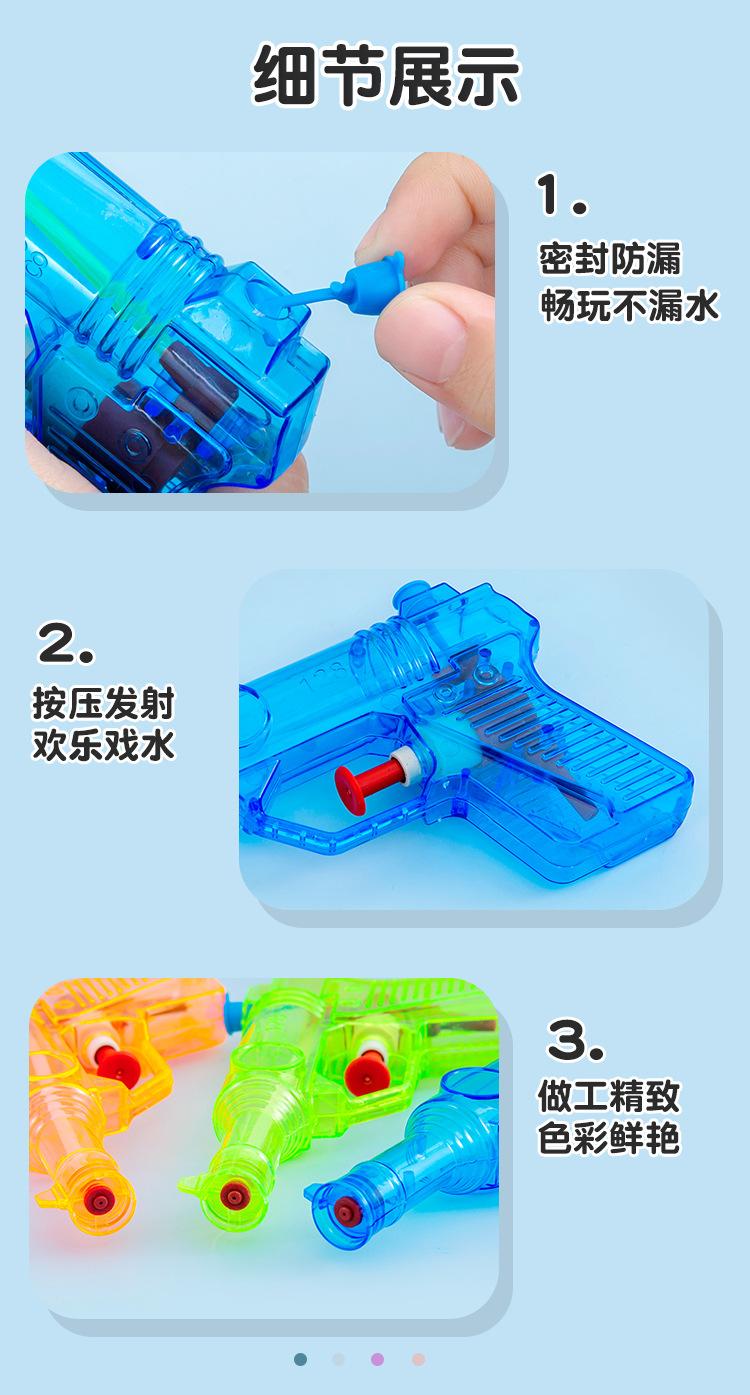 细节展示

1.
密封防漏
畅玩不漏水

2.
按压发射
欢乐戏水

3.
做工精致
色彩鲜艳