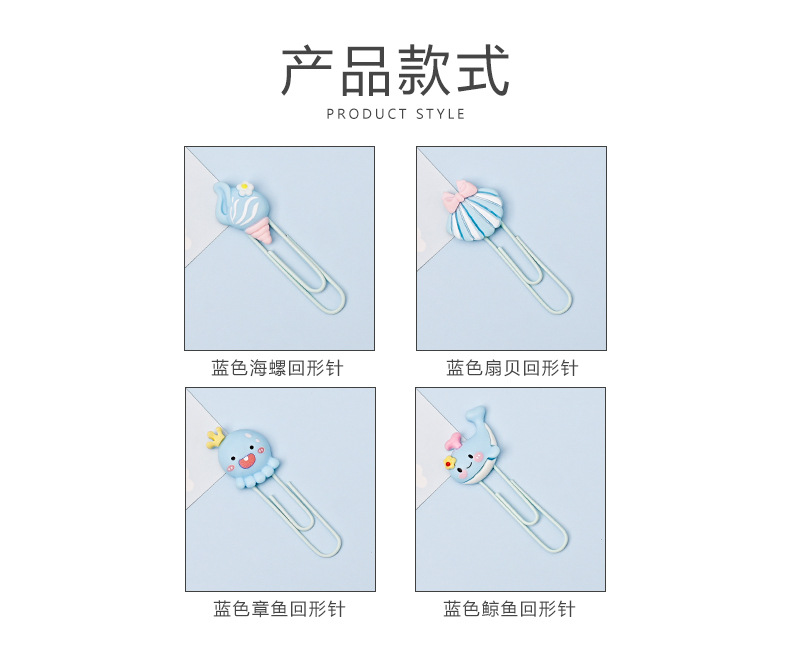 产品款式
PRODUCT STYLE

蓝色海螺回形针

蓝色扇贝回形针

蓝色章鱼回形针

蓝色鲸鱼回形针