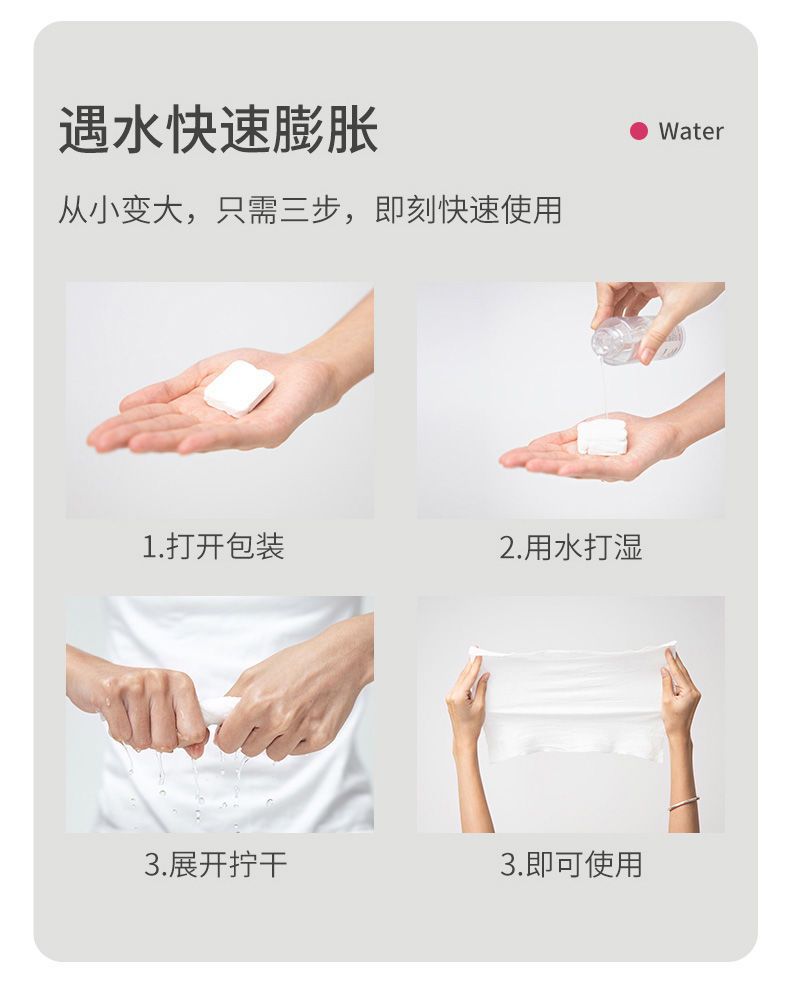 遇水快速膨胀

Water

从小变大，只需三步，即刻快速使用

1.打开包装

2.用水打湿

3.展开拧干

3.即可使用