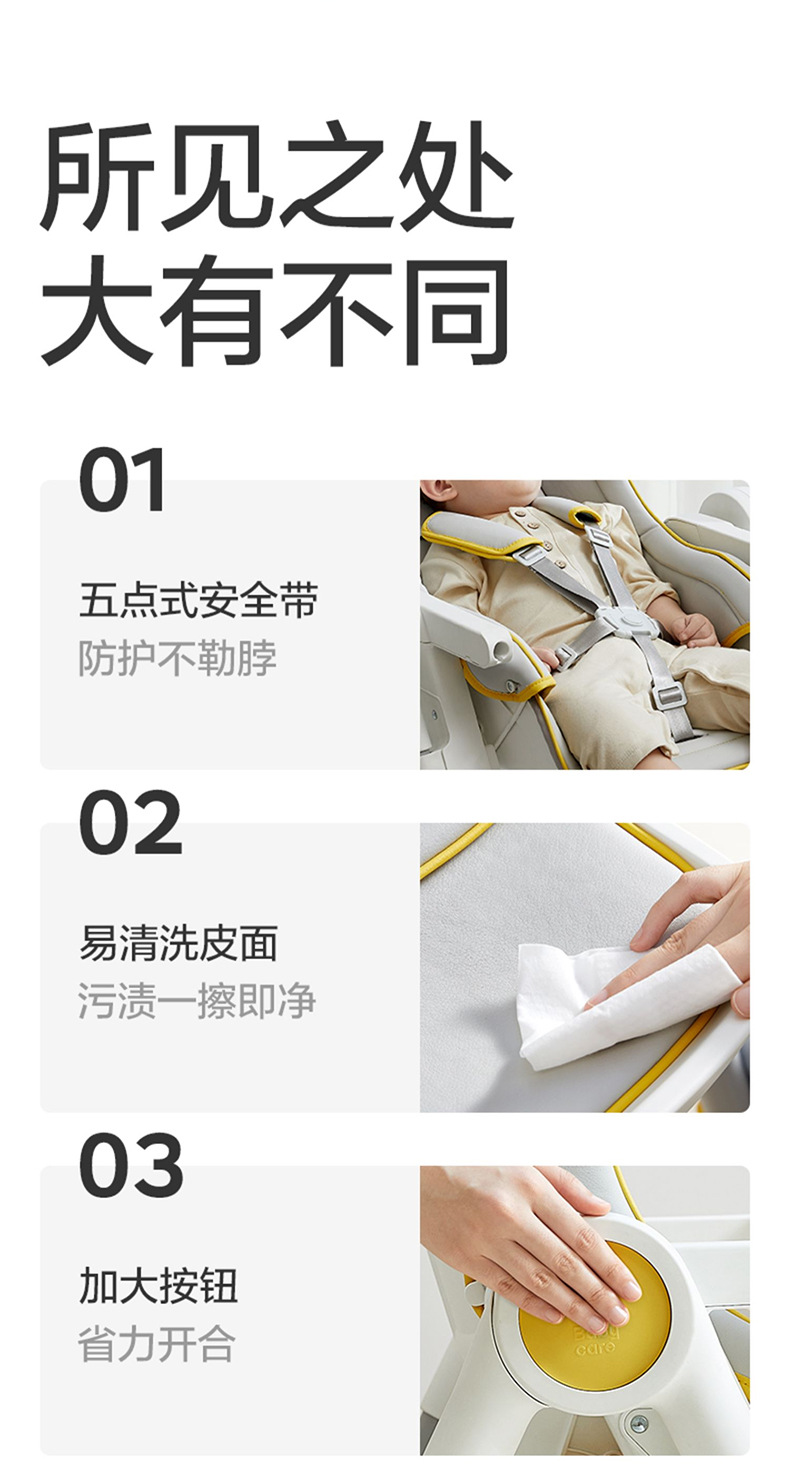 所见之处
大有不同

01

五点式安全带
防护不勒脖

02

易清洗皮面
污渍一擦即净

03

加大按钮
省力开合

Baby care