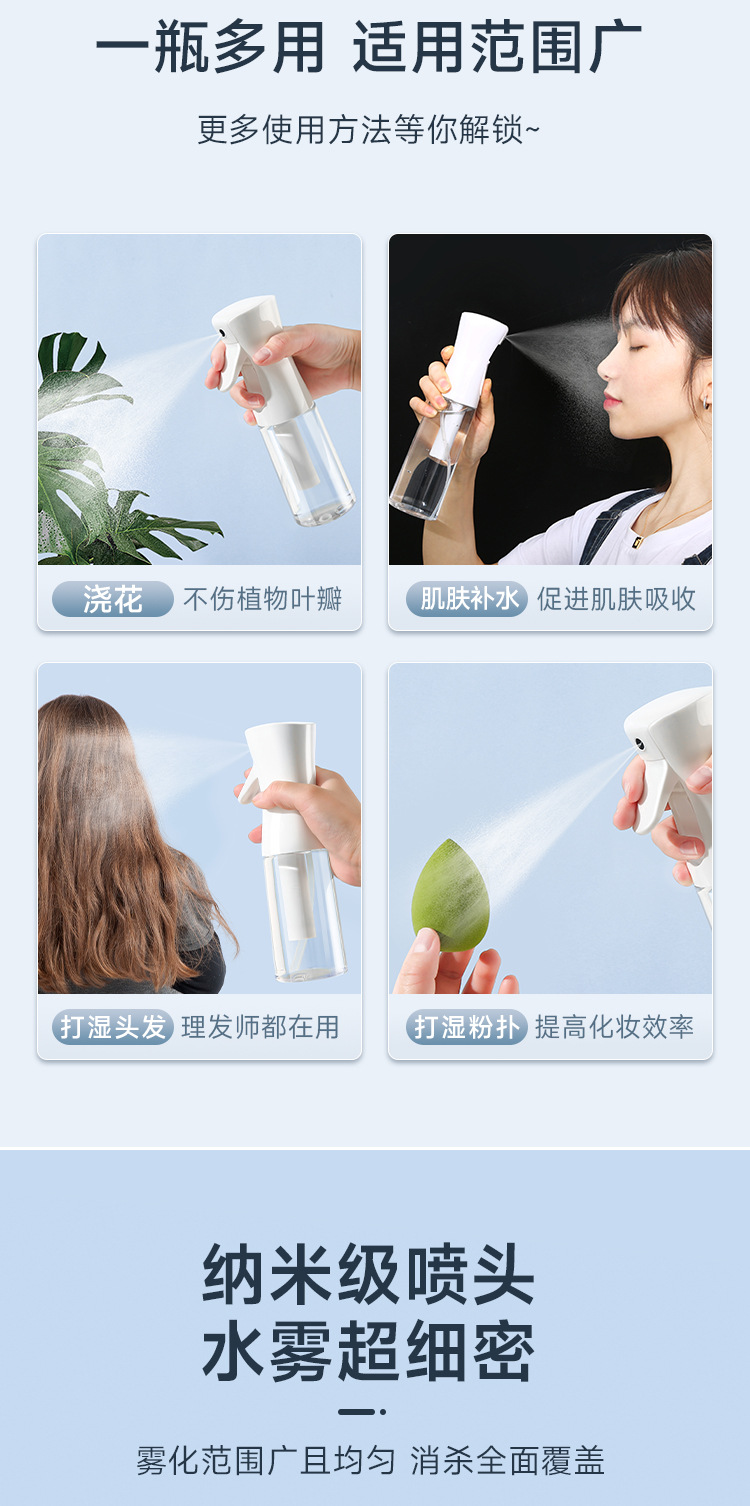 一瓶多用 适用范围广

更多使用方法等你解锁~

浇花 不伤植物叶瓣

肌肤补水 促进肌肤吸收

打湿头发 理发师都在用

打湿粉扑 提高化妆效率

纳米级喷头
水雾超细密

雾化范围广且均匀 消杀全面覆盖