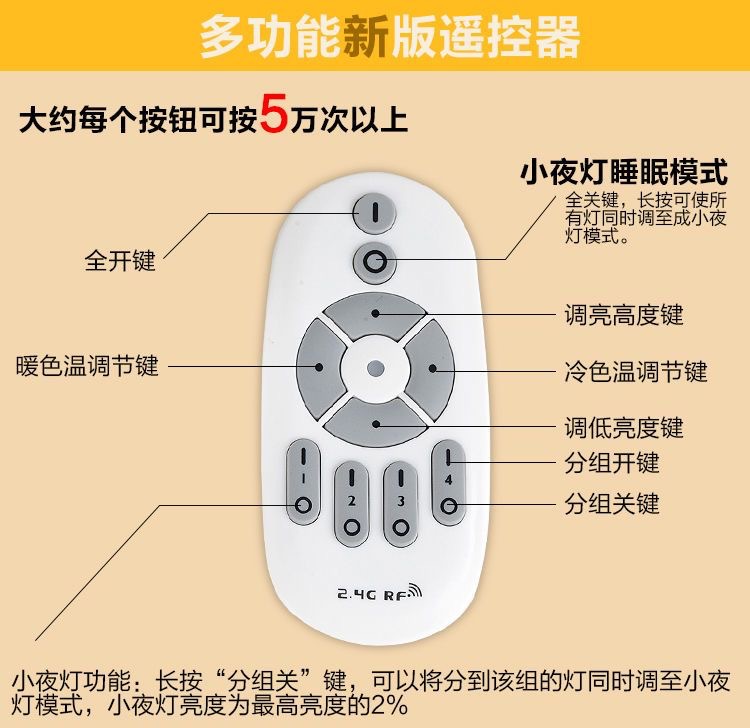 多功能新版遥控器

大约每个按钮可按5万次以上

小夜灯睡眠模式
全关键，长按可使所有灯同时调至成小夜灯模式。

全开键

调亮高度键

暖色温调节键

冷色温调节键

调低亮度键

分组开键

分组关键

1
2
3
4

2.4G RF

小夜灯功能：长按“分组关”键，可以将分到该组的灯同时调至小夜灯模式，小夜灯亮度为最高亮度的2%