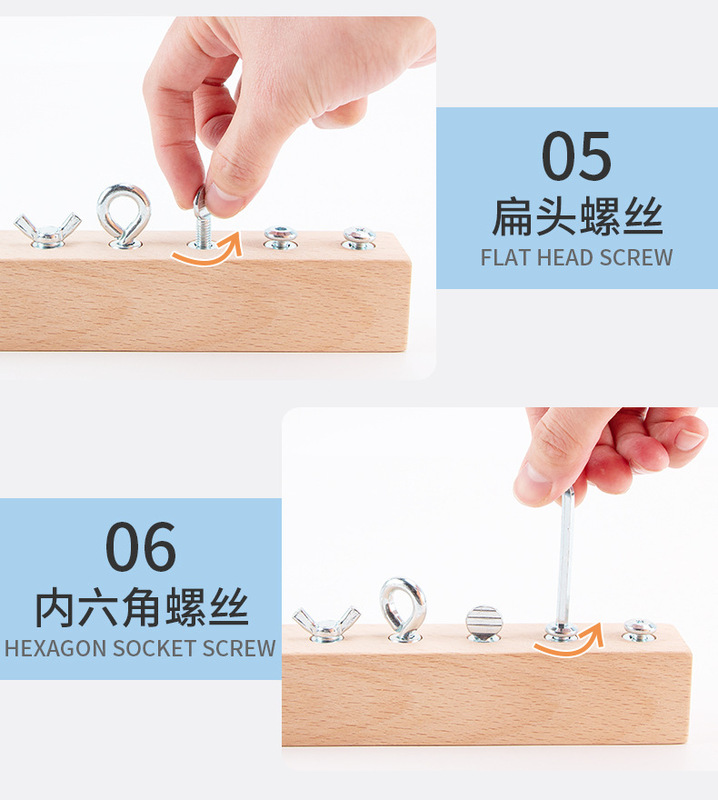 05
扁头螺丝
FLAT HEAD SCREW

06
内六角螺丝
HEXAGON SOCKET SCREW