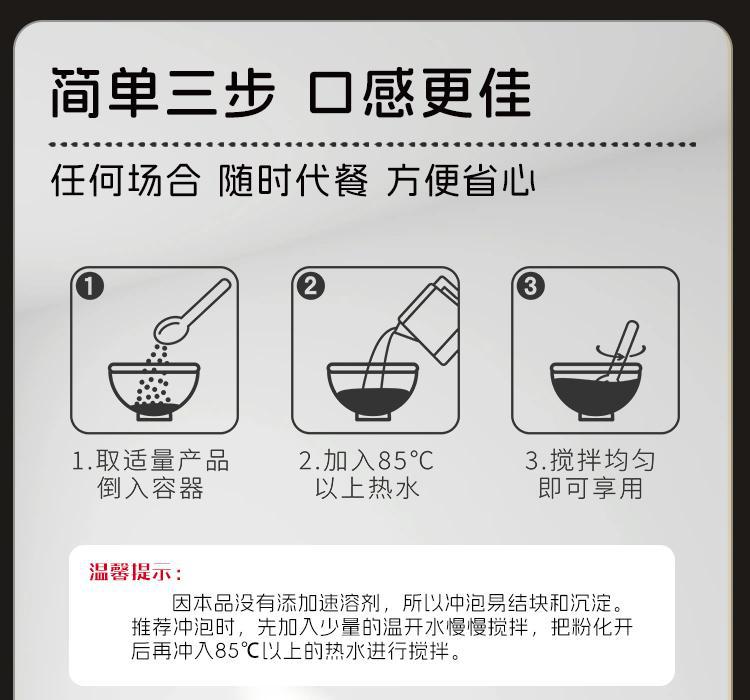 简单三步 口感更佳

任何场合 随时代餐 方便省心

1

2

3

1.取适量产品倒入容器

2.加入85°C以上热水

3.搅拌均匀即可享用

温馨提示：

因本品没有添加速溶剂，所以冲泡易结块和沉淀。推荐冲泡时，先加入少量的温开水慢慢搅拌，把粉化开后再冲入85℃以上的热水进行搅拌。