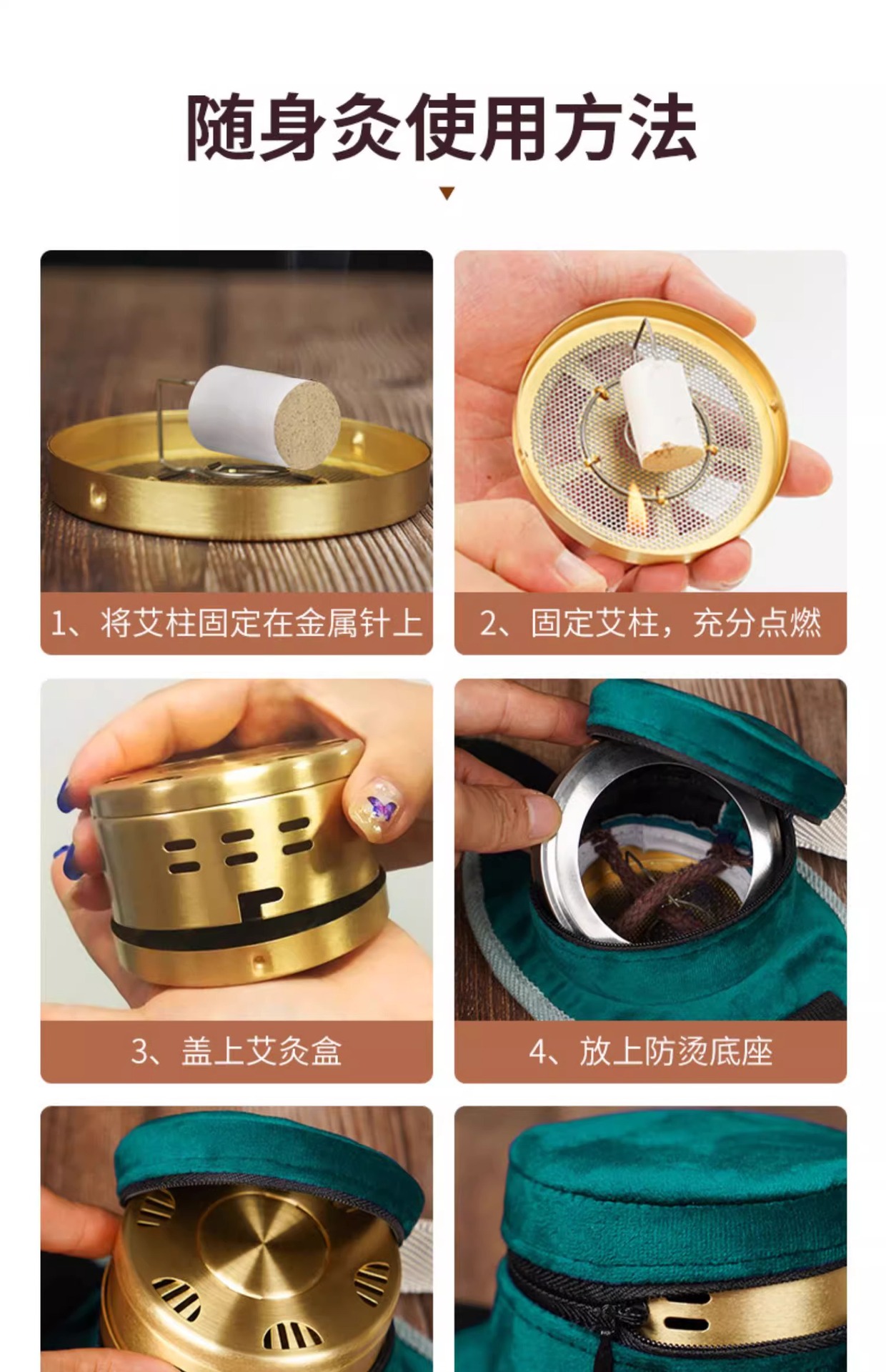 随身灸使用方法

1、将艾柱固定在金属针上

2、固定艾柱，充分点燃

3、盖上艾灸盒

4、放上防烫底座