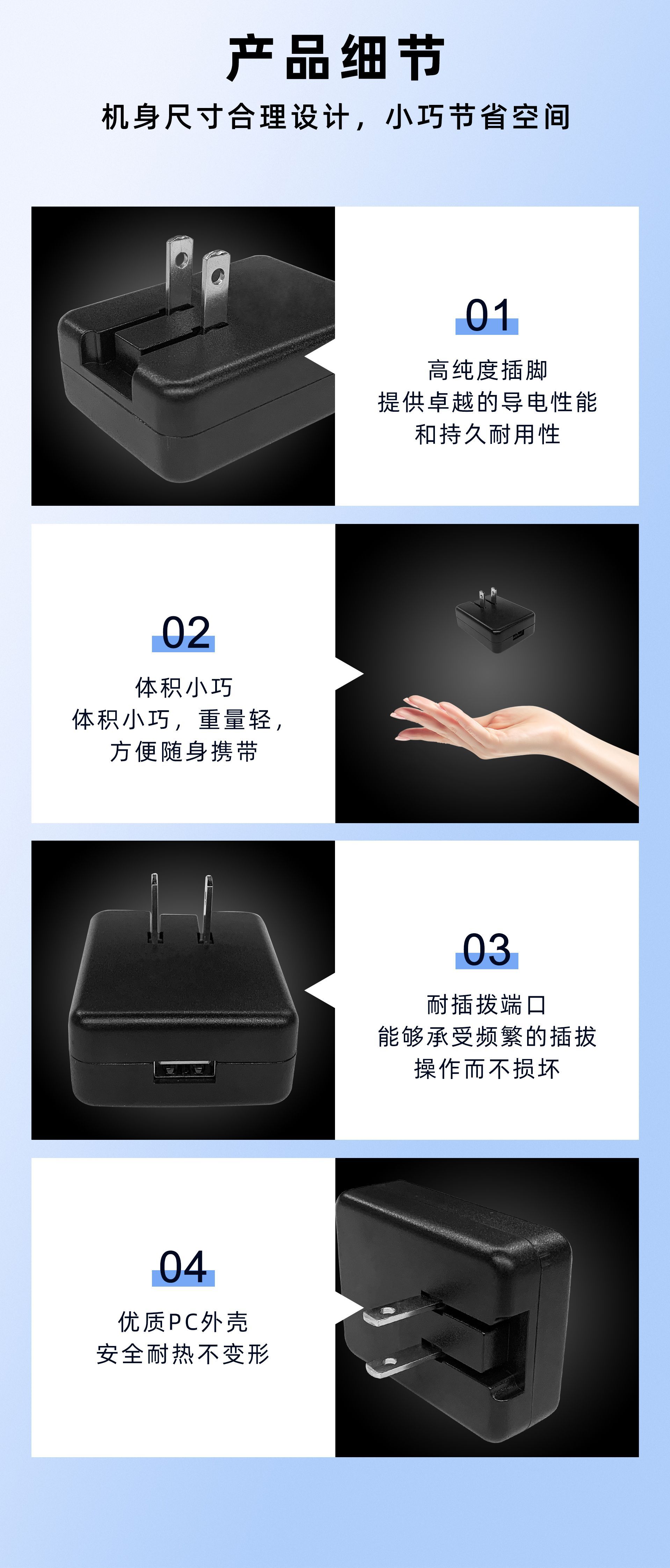 产品细节

机身尺寸合理设计，小巧节省空间

01

高纯度插脚
提供卓越的导电性能
和持久耐用性

02

体积小巧
体积小巧，重量轻，
方便随身携带

03

耐插拔端口
能够承受频繁的插拔
操作而不损坏

04

优质PC外壳
安全耐热不变形