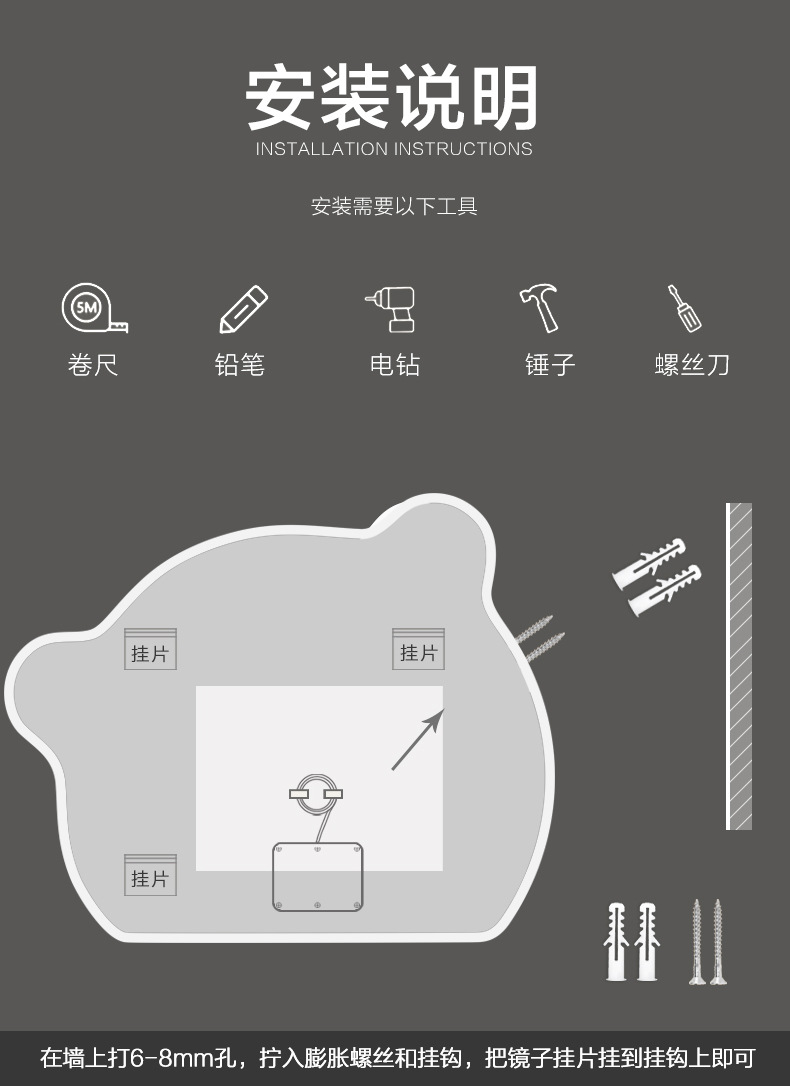 安装说明
INSTALLATION INSTRUCTIONS

安装需要以下工具

5M
卷尺
铅笔
电钻
锤子
螺丝刀

挂片
挂片
挂片

在墙上打6-8mm孔，拧入膨胀螺丝和挂钩，把镜子挂片挂到挂钩上即可