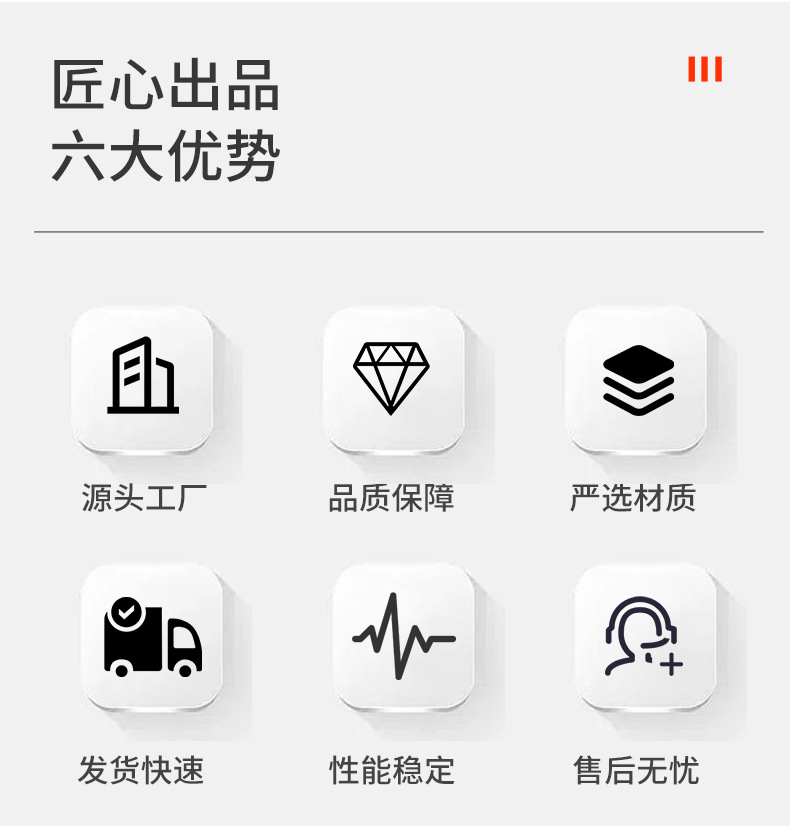 匠心出品
六大优势

源头工厂

品质保障

严选材质

发货快速

性能稳定

售后无忧