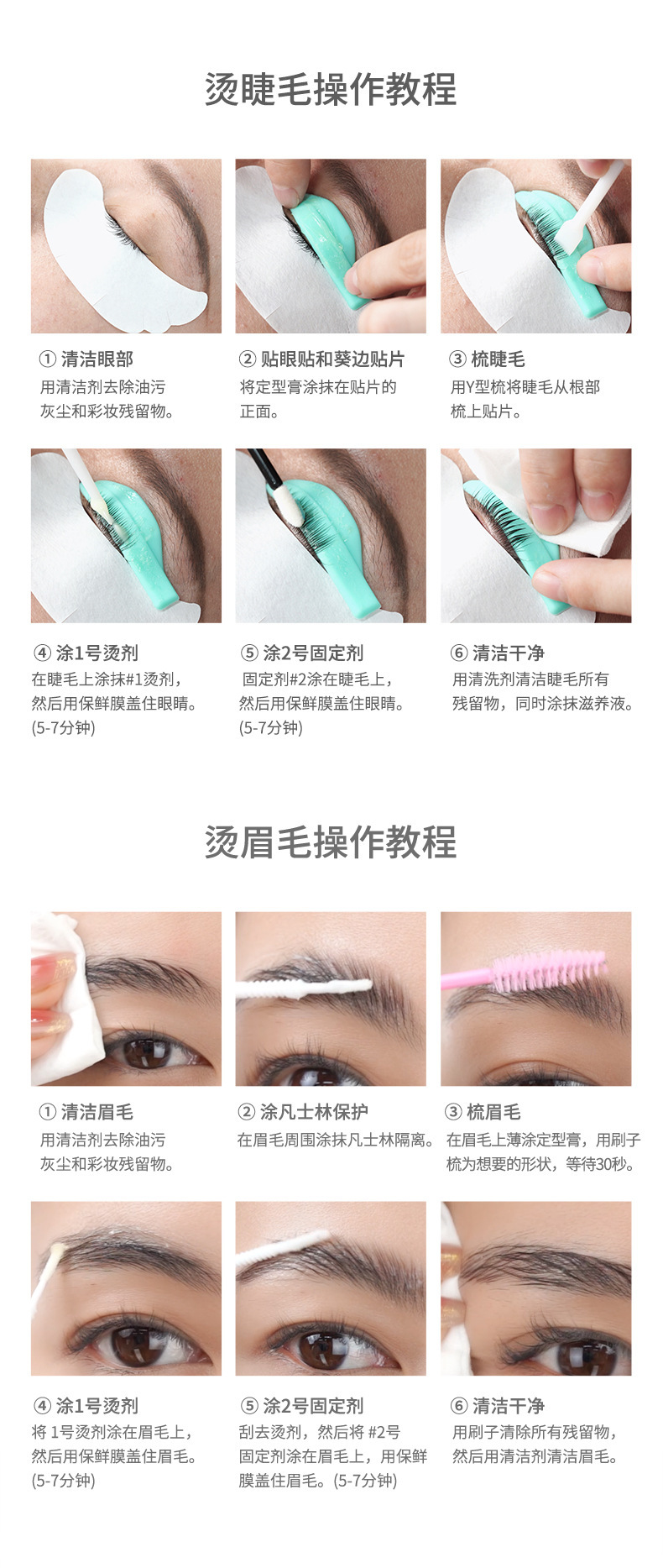 烫睫毛操作教程

① 清洁眼部
用清洁剂去除油污灰尘和彩妆残留物。

② 贴眼贴和葵边贴片
将定型膏涂抹在贴片的正面。

③ 梳睫毛
用Y型梳将睫毛从根部梳上贴片。

④ 涂1号烫剂
在睫毛上涂抹#1烫剂，然后用保鲜膜盖住眼睛。(5-7分钟)

⑤ 涂2号固定剂
固定剂#2涂在睫毛上，然后用保鲜膜盖住眼睛。(5-7分钟)

⑥ 清洁干净
用清洗剂清洁睫毛所有残留物，同时涂抹滋养液。

烫眉毛操作教程

① 清洁眉毛
用清洁剂去除油污灰尘和彩妆残留物。

② 涂凡士林保护
在眉毛周围涂抹凡士林隔离。

③ 梳眉毛
在眉毛上薄涂定型膏，用刷子梳为想要的形状，等待30秒。

④ 涂1号烫剂
将 1号烫剂涂在眉毛上，然后用保鲜膜盖住眉毛。(5-7分钟)

⑤ 涂2号固定剂
刮去烫剂，然后将 #2号固定剂涂在眉毛上，用保鲜膜盖住眉毛。(5-7分钟)

⑥ 清洁干净
用刷子清除所有残留物，然后用清洁剂清洁眉毛。