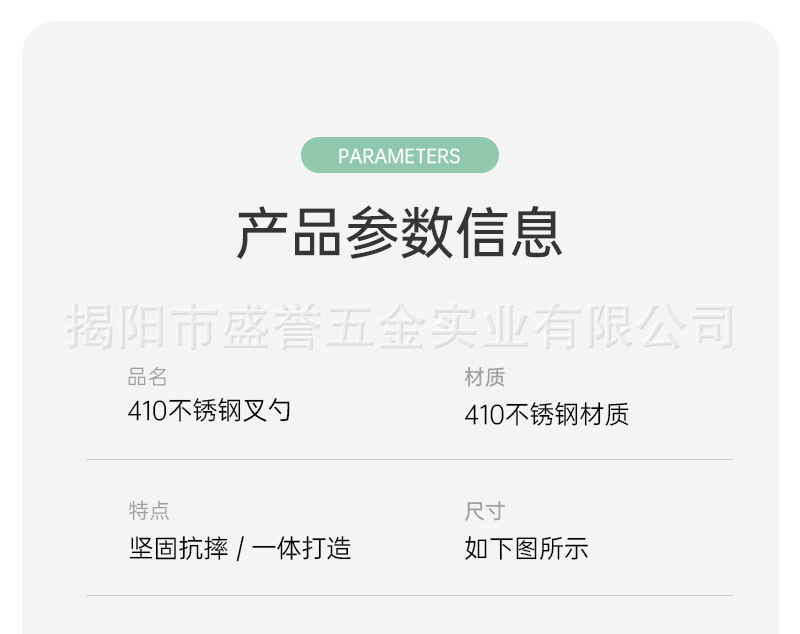 PARAMETERS

产品参数信息

揭阳市盛誉五金实业有限公司

品名
410不锈钢叉勺

材质
410不锈钢材质

特点
坚固抗摔 / 一体打造

尺寸
如下图所示