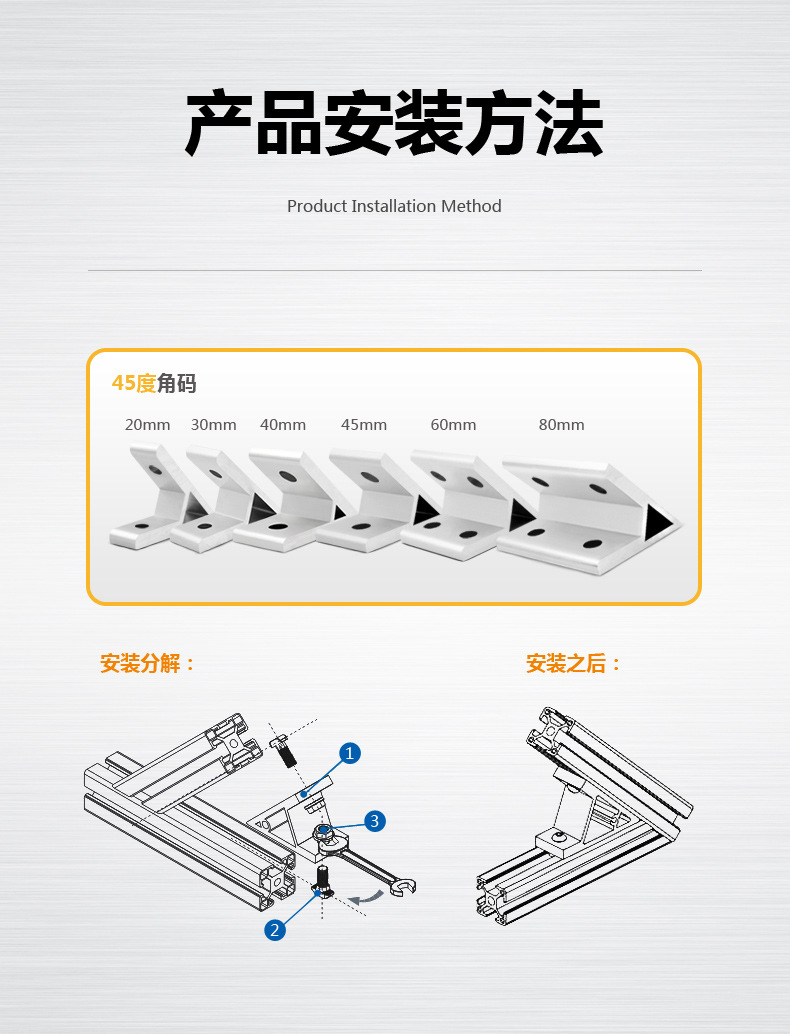 产品安装方法

Product Installation Method

45度角码

20mm 30mm 40mm 45mm 60mm 80mm

安装分解：

安装之后：

1

3

2