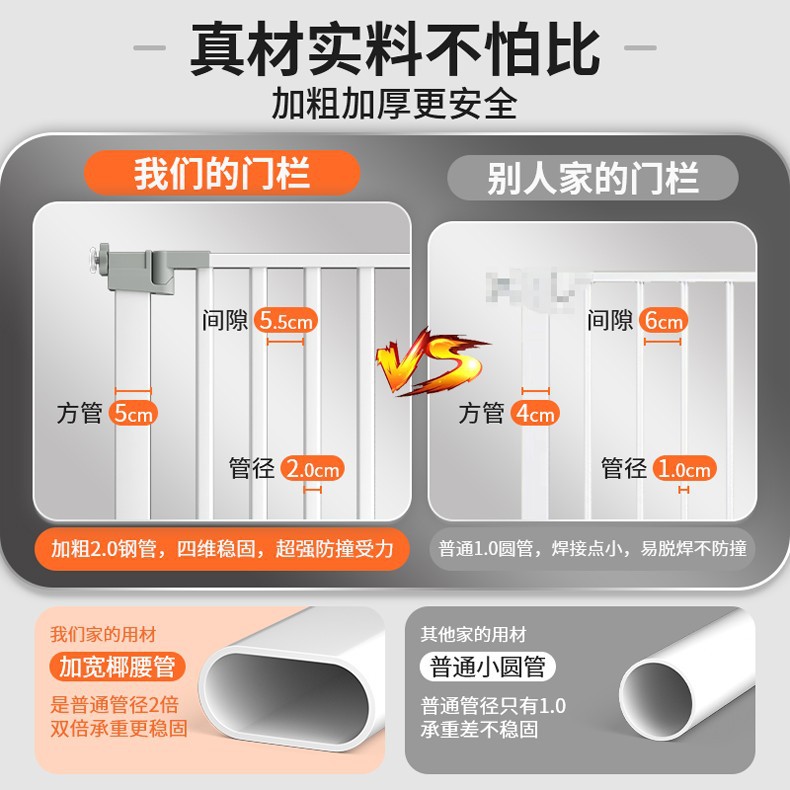 真材实料不怕比
加粗加厚更安全

我们的门栏

间隙 5.5cm
方管 5cm
管径 2.0cm

加粗2.0钢管，四维稳固，超强防撞受力

VS

别人家的门栏

间隙 6cm
方管 4cm
管径 1.0cm

普通1.0圆管，焊接点小，易脱焊不防撞

我们家的用材
加宽椰腰管
是普通管径2倍
双倍承重更稳固

其他家的用材
普通小圆管
普通管径只有1.0
承重差不稳固