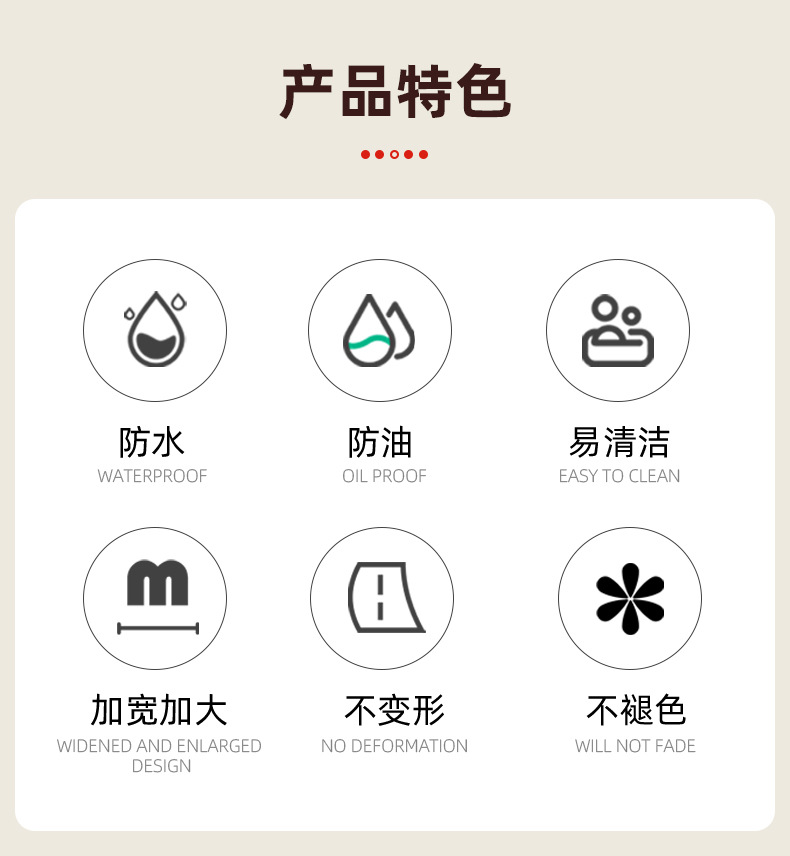 产品特色

防水
WATERPROOF

防油
OIL PROOF

易清洁
EASY TO CLEAN

加宽加大
WIDENED AND ENLARGED DESIGN

不变形
NO DEFORMATION

不褪色
WILL NOT FADE