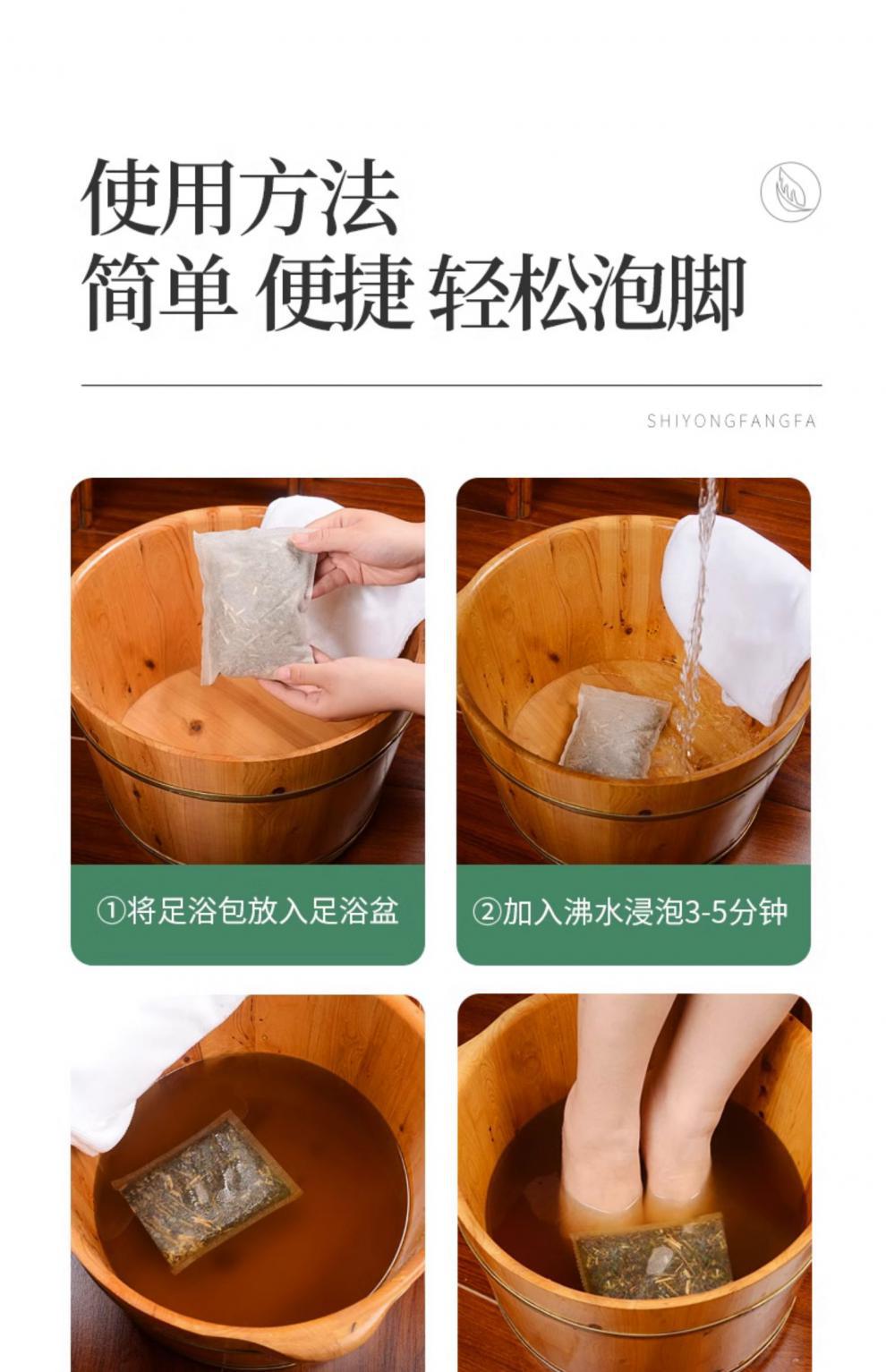 使用方法
简单 便捷 轻松泡脚

SHIYONGFANGFA

①将足浴包放入足浴盆

②加入沸水浸泡3-5分钟