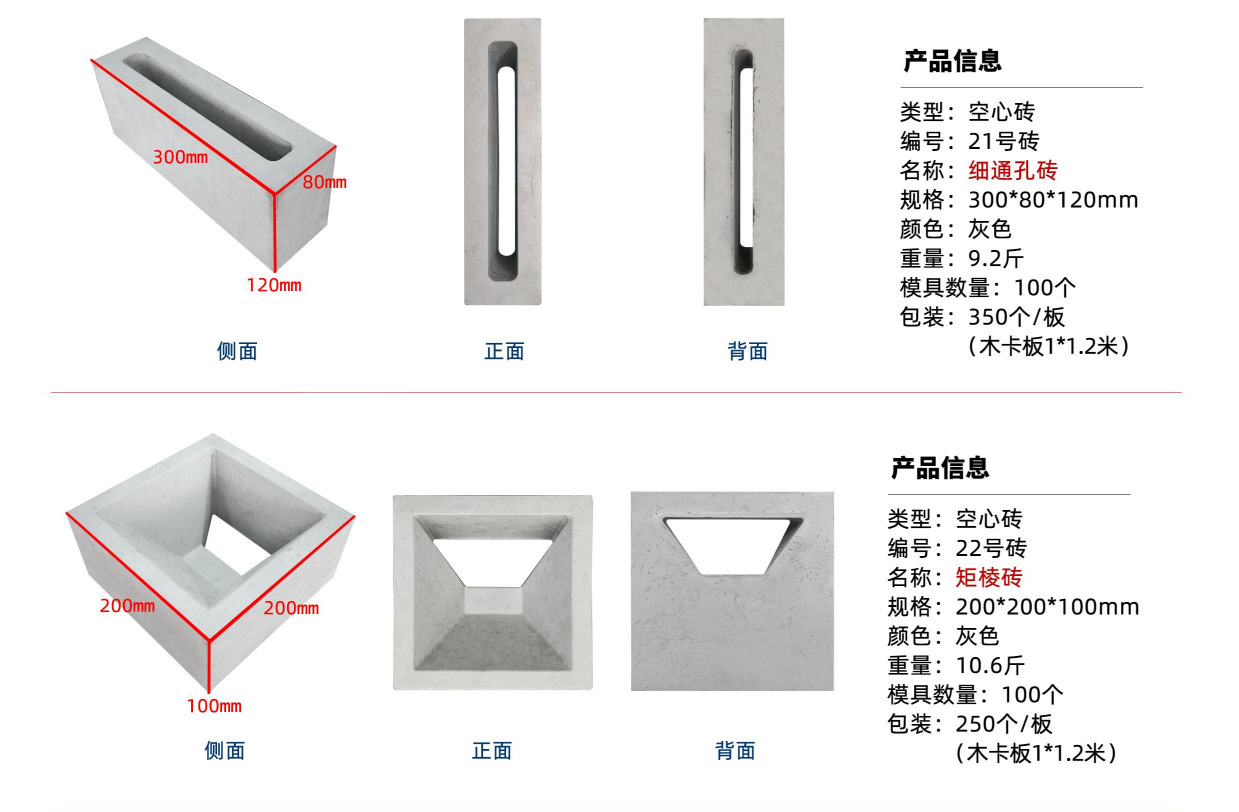 300mm
80mm
120mm

侧面

正面

背面

产品信息
类型：空心砖
编号：21号砖
名称：细通孔砖
规格：300*80*120mm
颜色：灰色
重量：9.2斤
模具数量：100个
包装：350个/板
（木卡板1*1.2米）

200mm
200mm
100mm

侧面

正面

背面

产品信息
类型：空心砖
编号：22号砖
名称：矩棱砖
规格：200*200*100mm
颜色：灰色
重量：10.6斤
模具数量：100个
包装：250个/板
（木卡板1*1.2米）