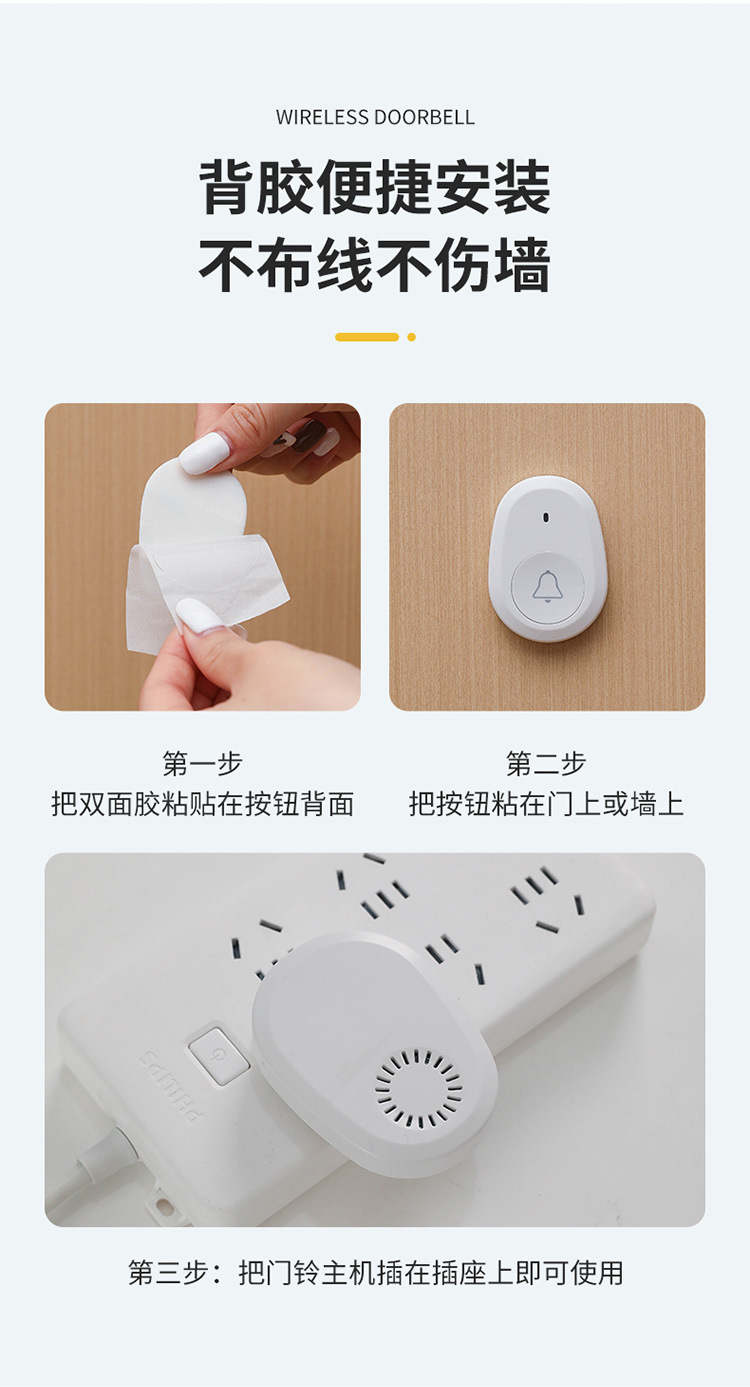 WIRELESS DOORBELL

背胶便捷安装
不布线不伤墙

第一步
把双面胶粘贴在按钮背面

第二步
把按钮粘在门上或墙上

PHILIPS

第三步：把门铃主机插在插座上即可使用