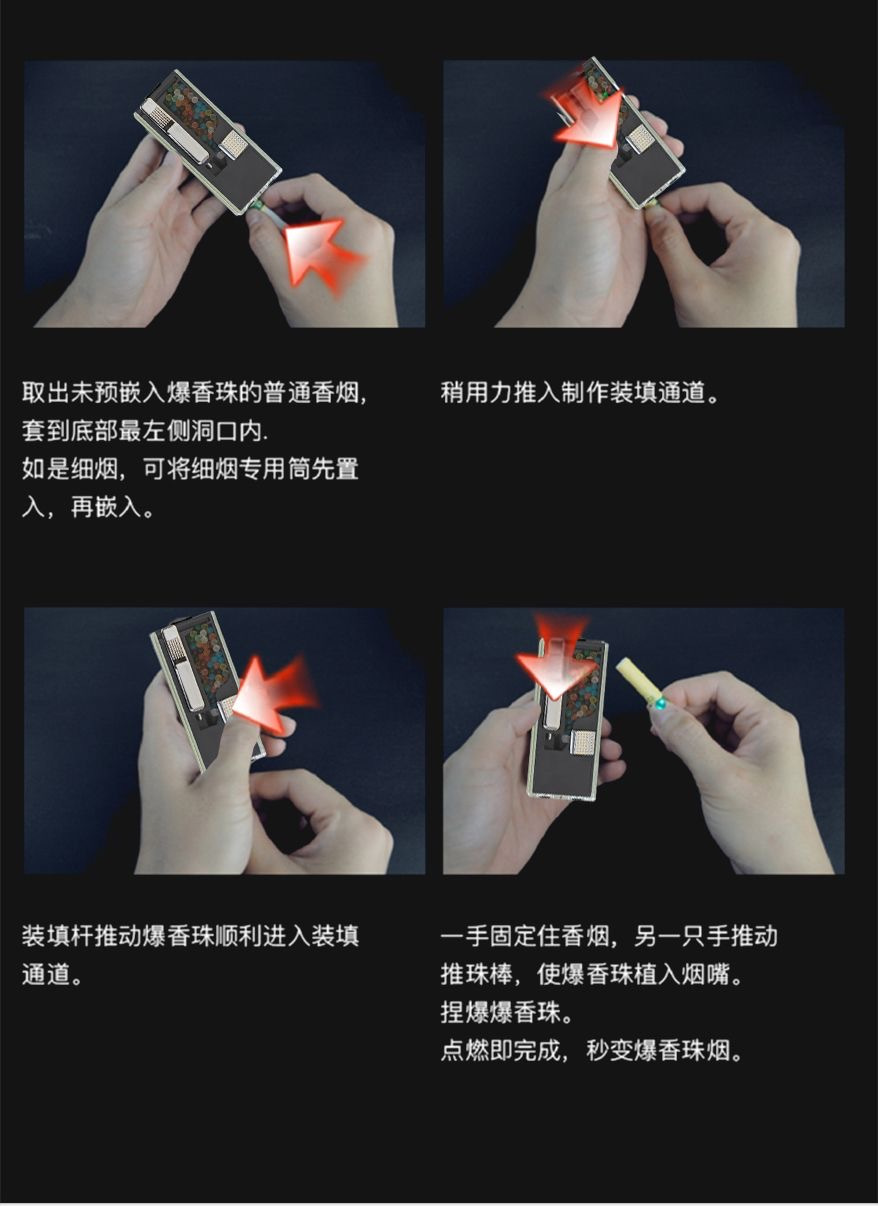 取出未预嵌入爆香珠的普通香烟，套到底部最左侧洞口内.
如是细烟，可将细烟专用筒先置入，再嵌入。

稍用力推入制作装填通道。

装填杆推动爆香珠顺利进入装填通道。

一手固定住香烟，另一只手推动推珠棒，使爆香珠植入烟嘴。
捏爆爆香珠。
点燃即完成，秒变爆香珠烟。