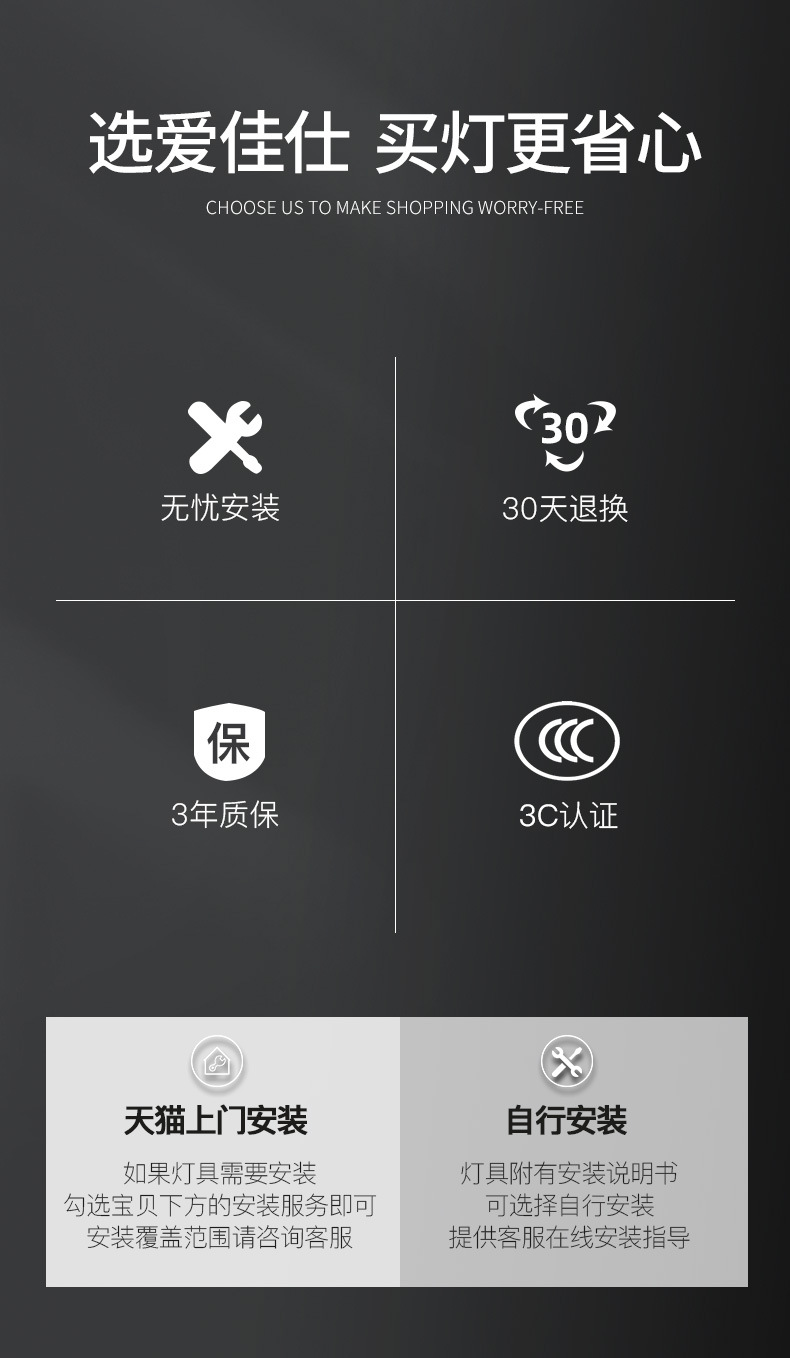 选爱佳仕 买灯更省心

CHOOSE US TO MAKE SHOPPING WORRY-FREE

无忧安装

30

30天退换

保

3年质保

3C认证

天猫上门安装

如果灯具需要安装
勾选宝贝下方的安装服务即可
安装覆盖范围请咨询客服

自行安装

灯具附有安装说明书
可选择自行安装
提供客服在线安装指导