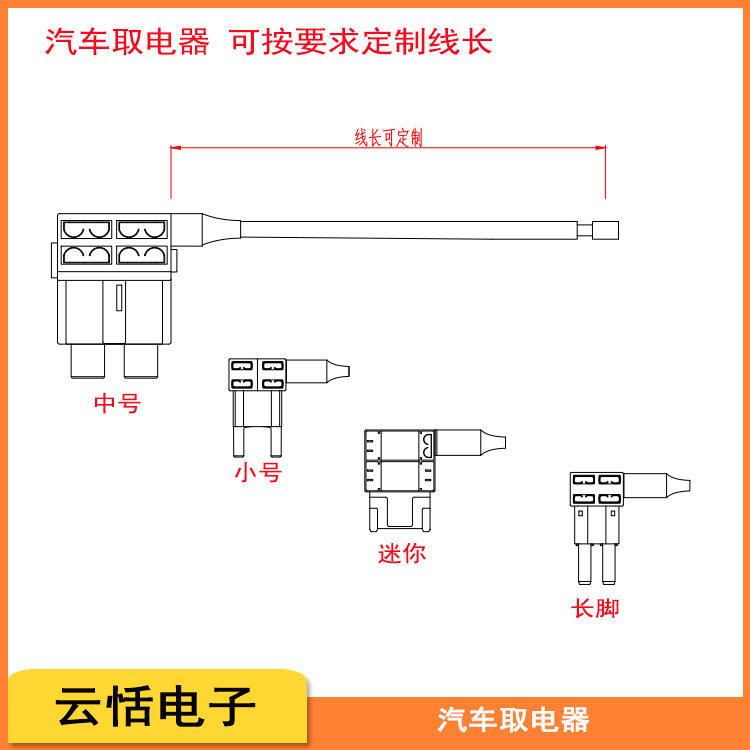 汽车取电器 可按要求定制线长

线长可定制

中号

小号

迷你

长脚

云恬电子

汽车取电器